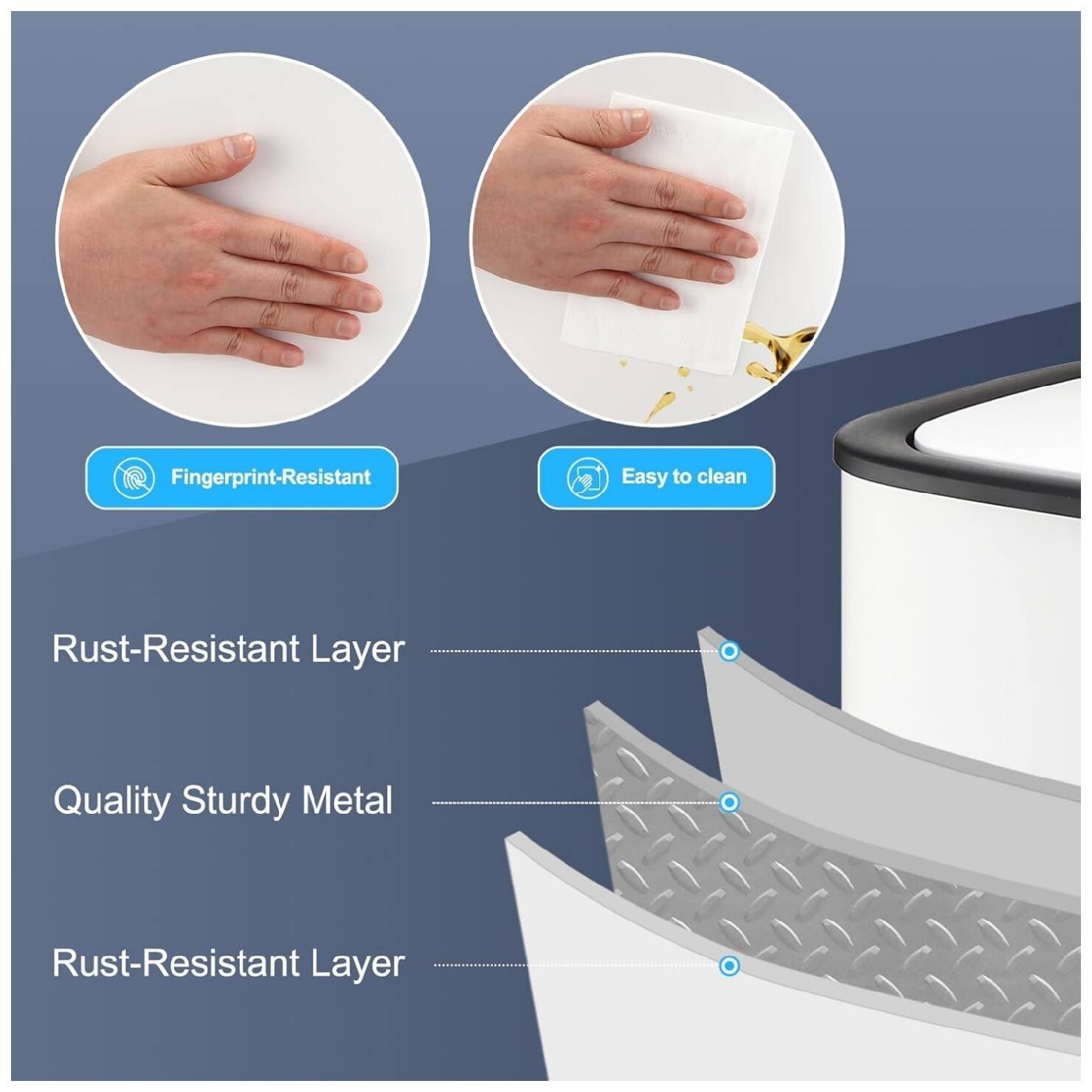 Fingerprint-Resistant

Easy to clean

Rust-Resistant Layer

Quality Sturdy Metal

Rust-Resistant Layer