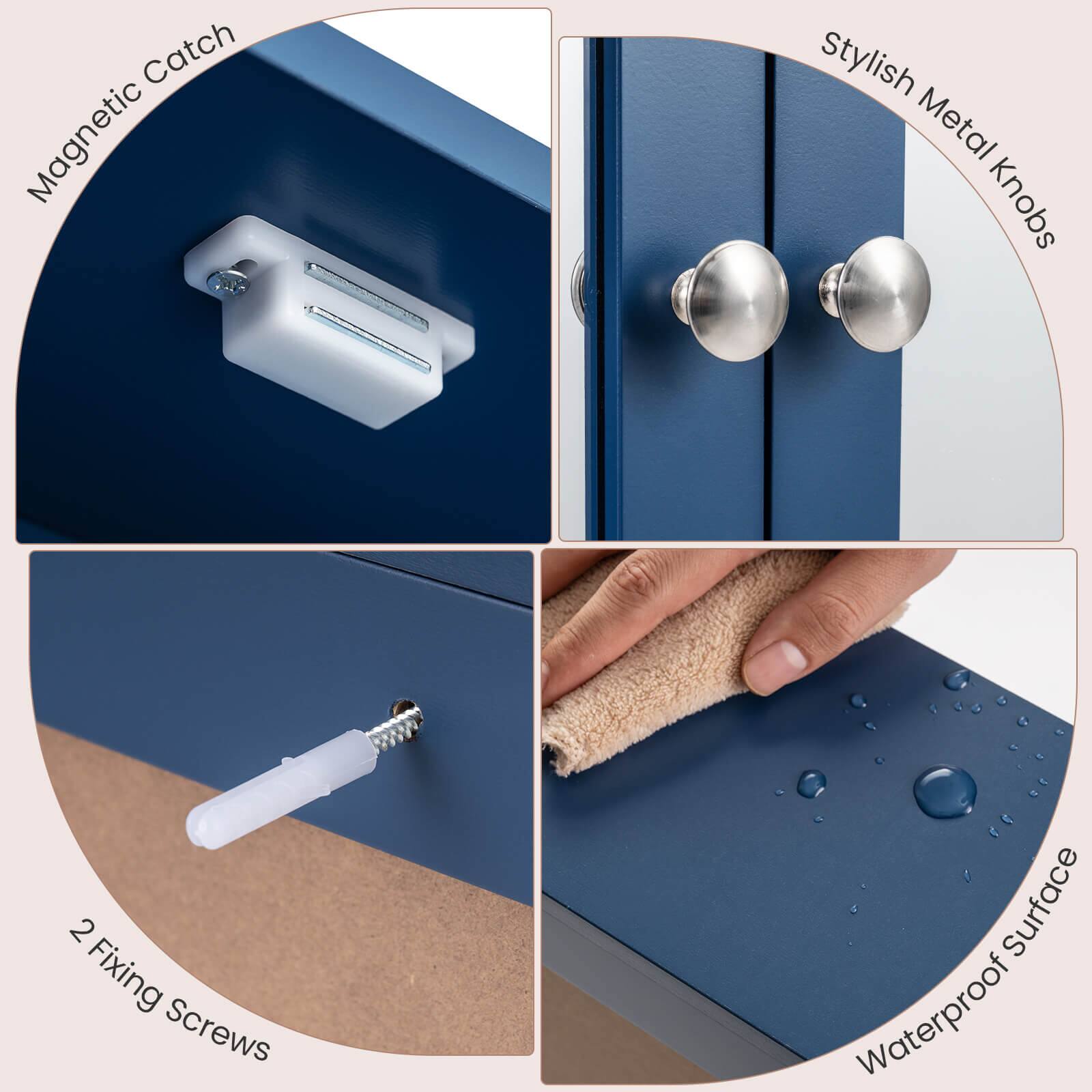 Magnetic Catch

Stylish Metal Knobs

2 Fixing Screws

Waterproof Surface