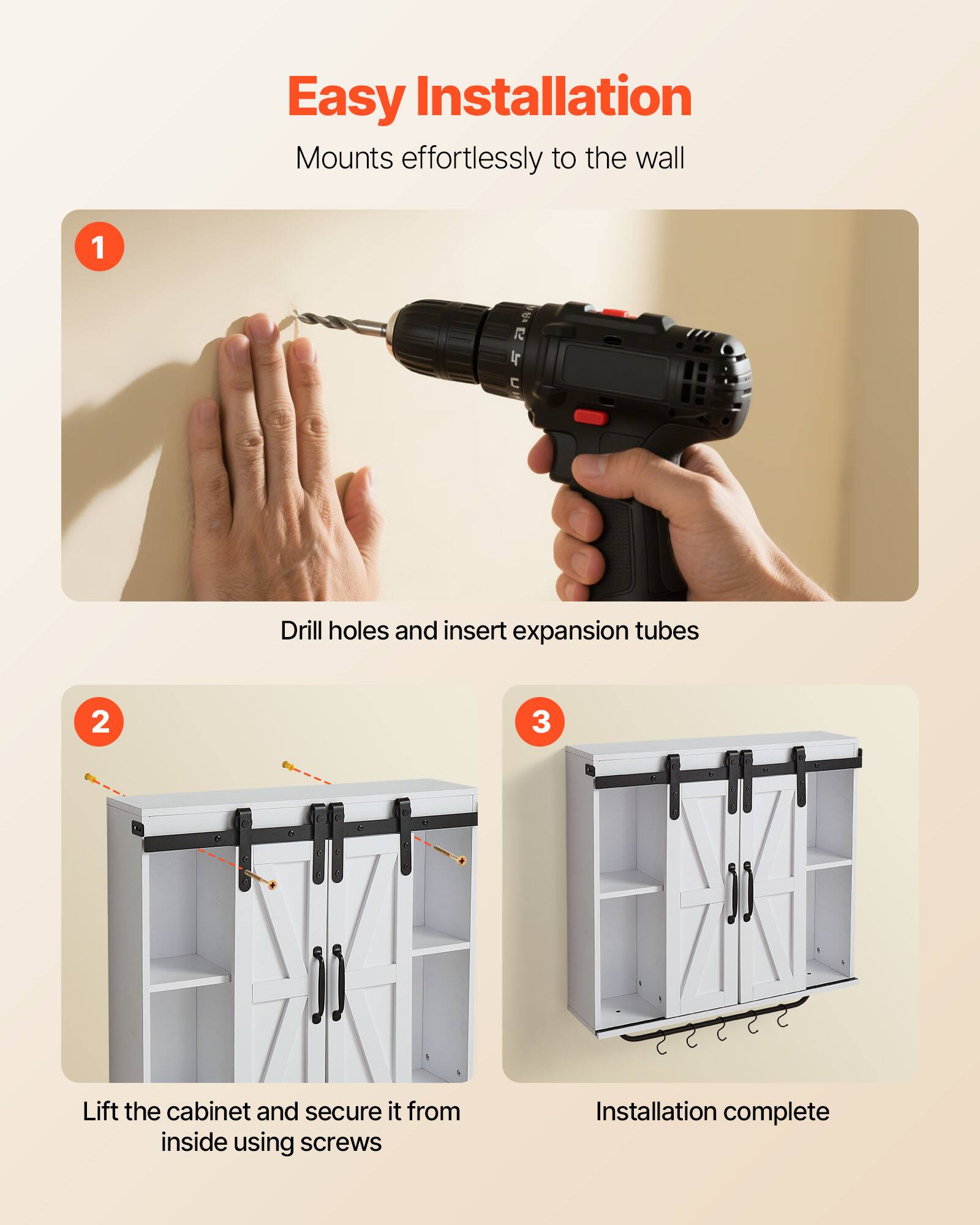 Easy Installation

Mounts effortlessly to the wall

1

Drill holes and insert expansion tubes

2

Lift the cabinet and secure it from inside using screws

3

Installation complete