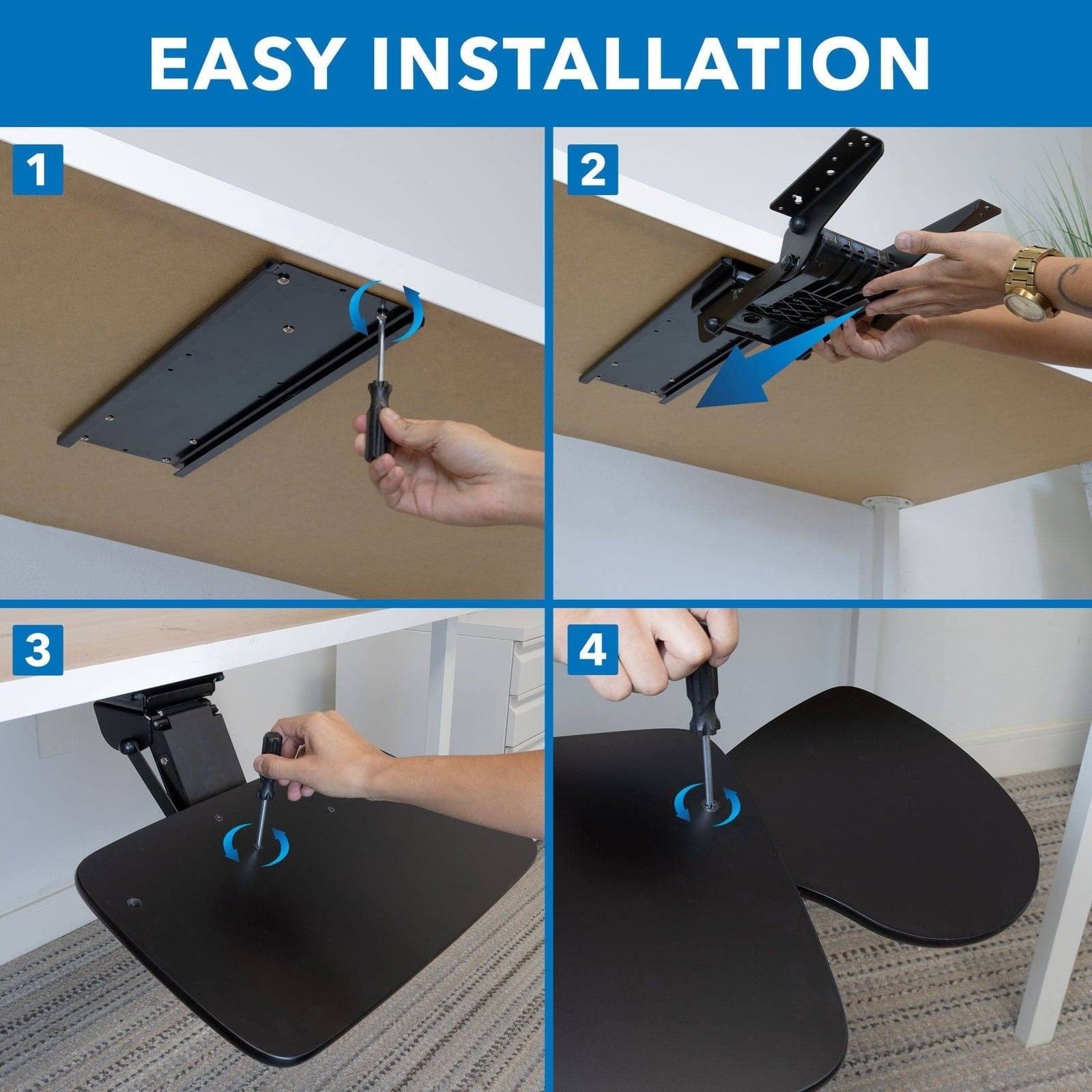 EASY INSTALLATION

1

2

3

4