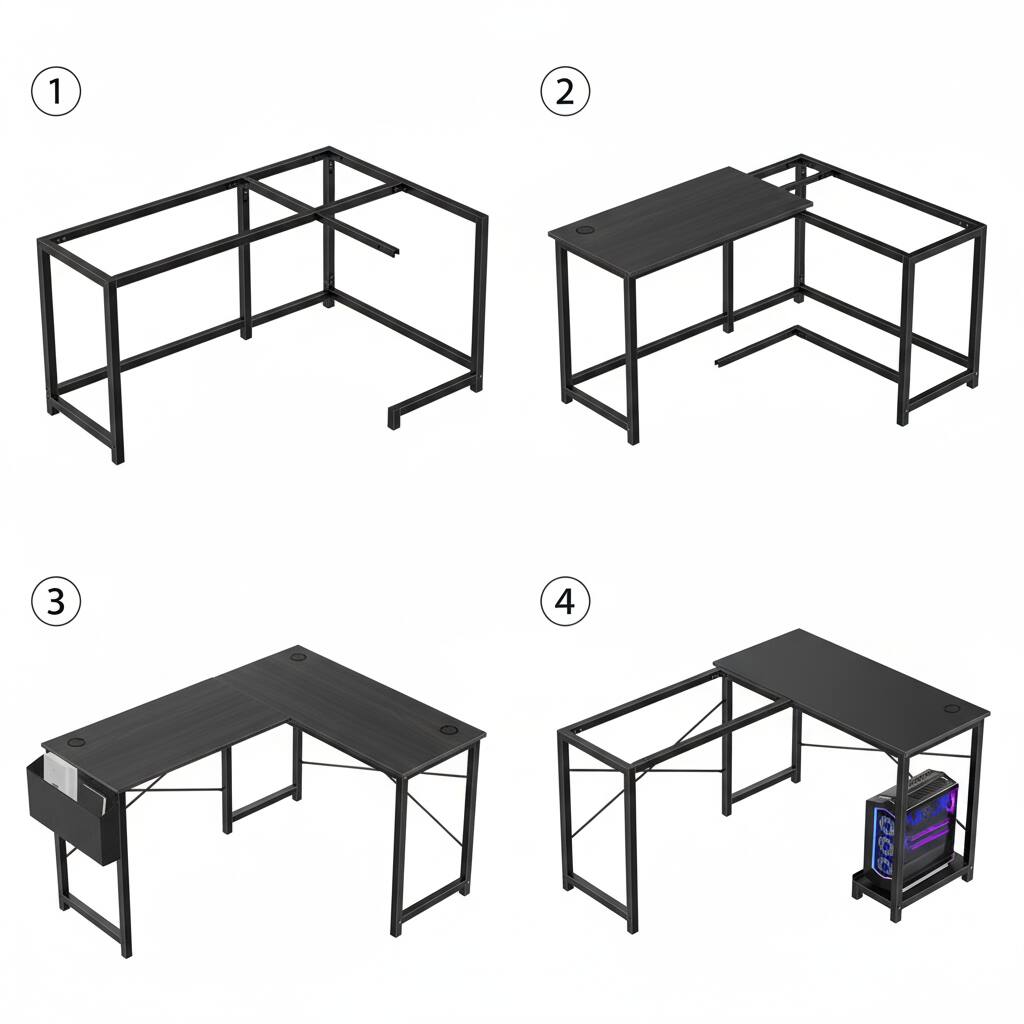 ①
②
③
④