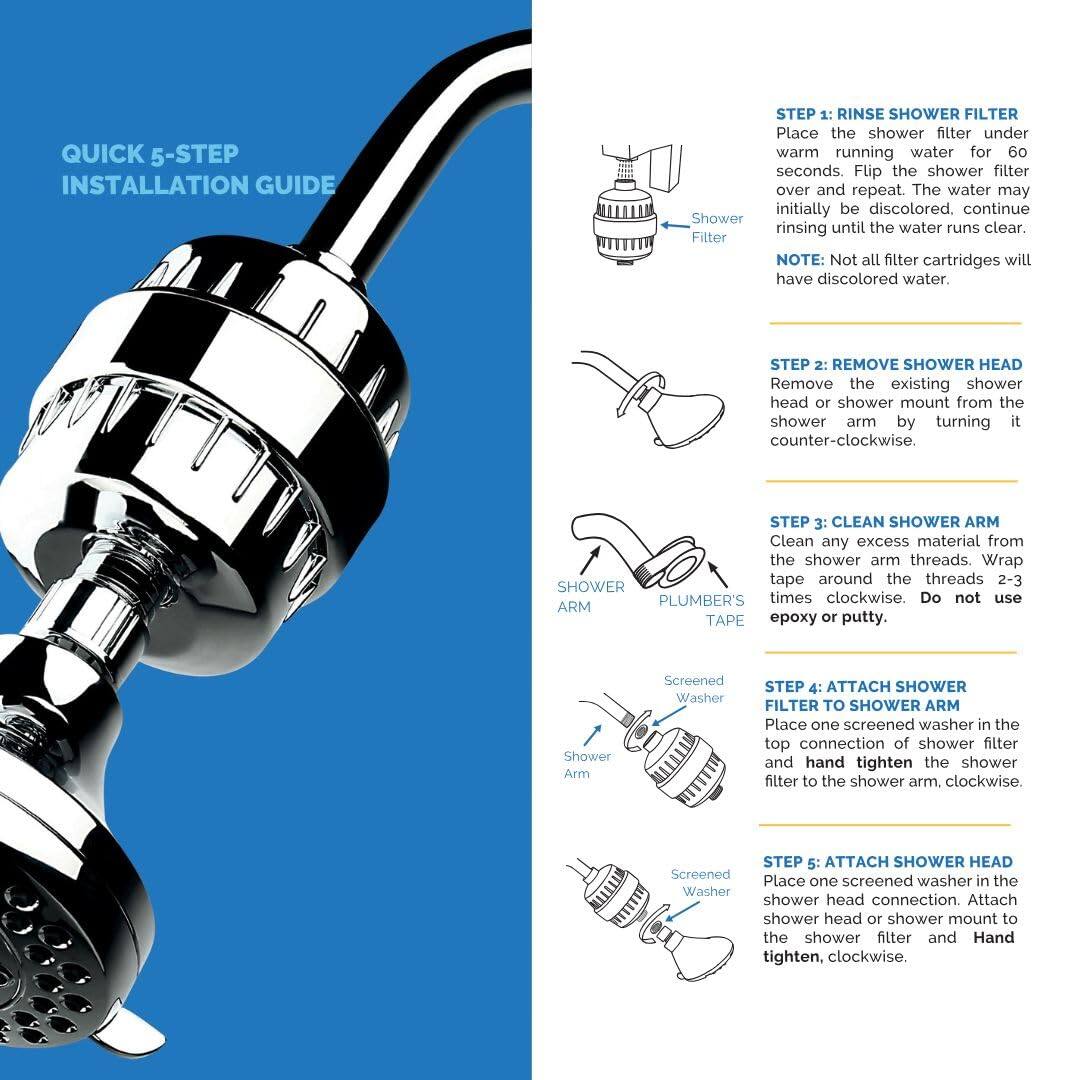 QUICK 5-STEP INSTALLATION GUIDE

Shower Filter

STEP 1: RINSE SHOWER FILTER
Place the shower filter under warm running water for 60 seconds. Flip the shower filter over and repeat. The water may initially be discolored, continue rinsing until the water runs clear.

NOTE: Not all filter cartridges will have discolored water.

STEP 2: REMOVE SHOWER HEAD
Remove the existing shower head or shower mount from the shower arm by turning it counter-clockwise.

SHOWER ARM

PLUMBER'S TAPE

STEP 3: CLEAN SHOWER ARM
Clean any excess material from the shower arm threads. Wrap tape around the threads 2-3 times clockwise. Do not use epoxy or putty.

Screened Washer

Shower Arm

STEP 4: ATTACH SHOWER FILTER TO SHOWER ARM
Place one screened washer in the top connection of shower filter and hand tighten the shower filter to the shower arm, clockwise.

Screened Washer

STEP 5: ATTACH SHOWER HEAD
Place one screened washer in the shower head connection. Attach shower head or shower mount to the shower filter and Hand tighten, clockwise.