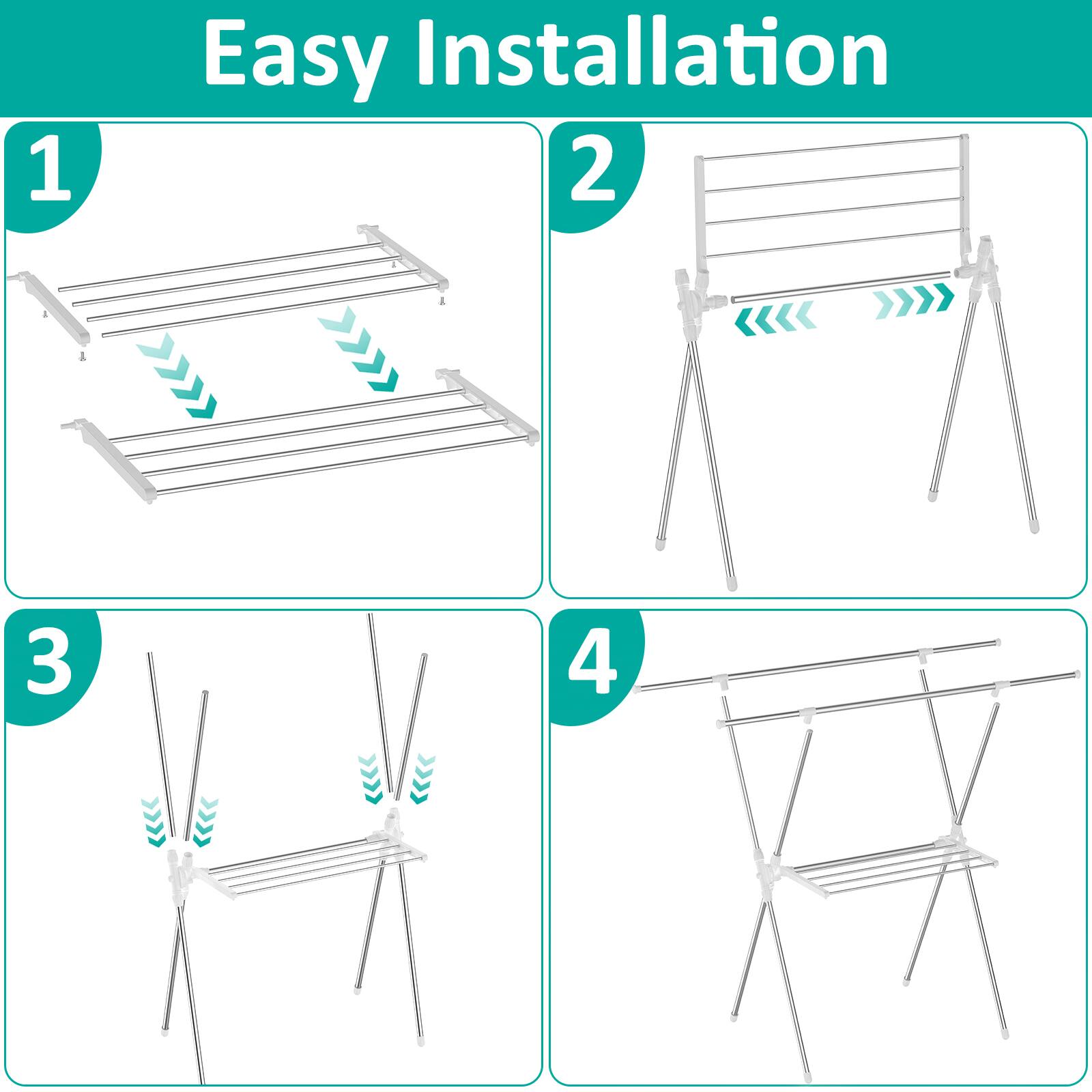 Easy Installation

1

2

3

4