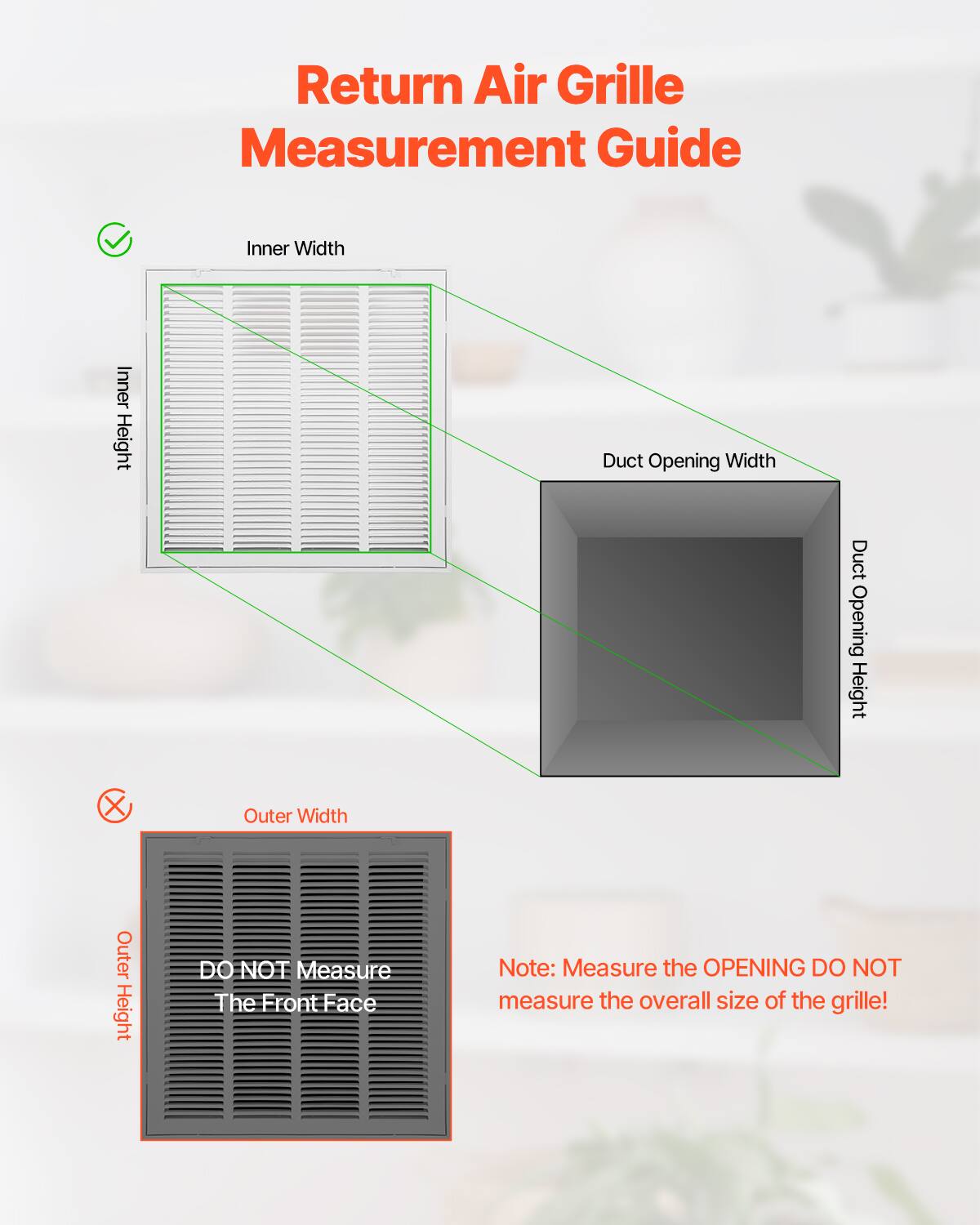 Return Air Grille Measurement Guide

Inner Width

Inner Height

Duct Opening Width

Duct Opening Height

Outer Width

Outer Height

DO NOT Measure The Front Face

Note: Measure the OPENING DO NOT measure the overall size of the grille!