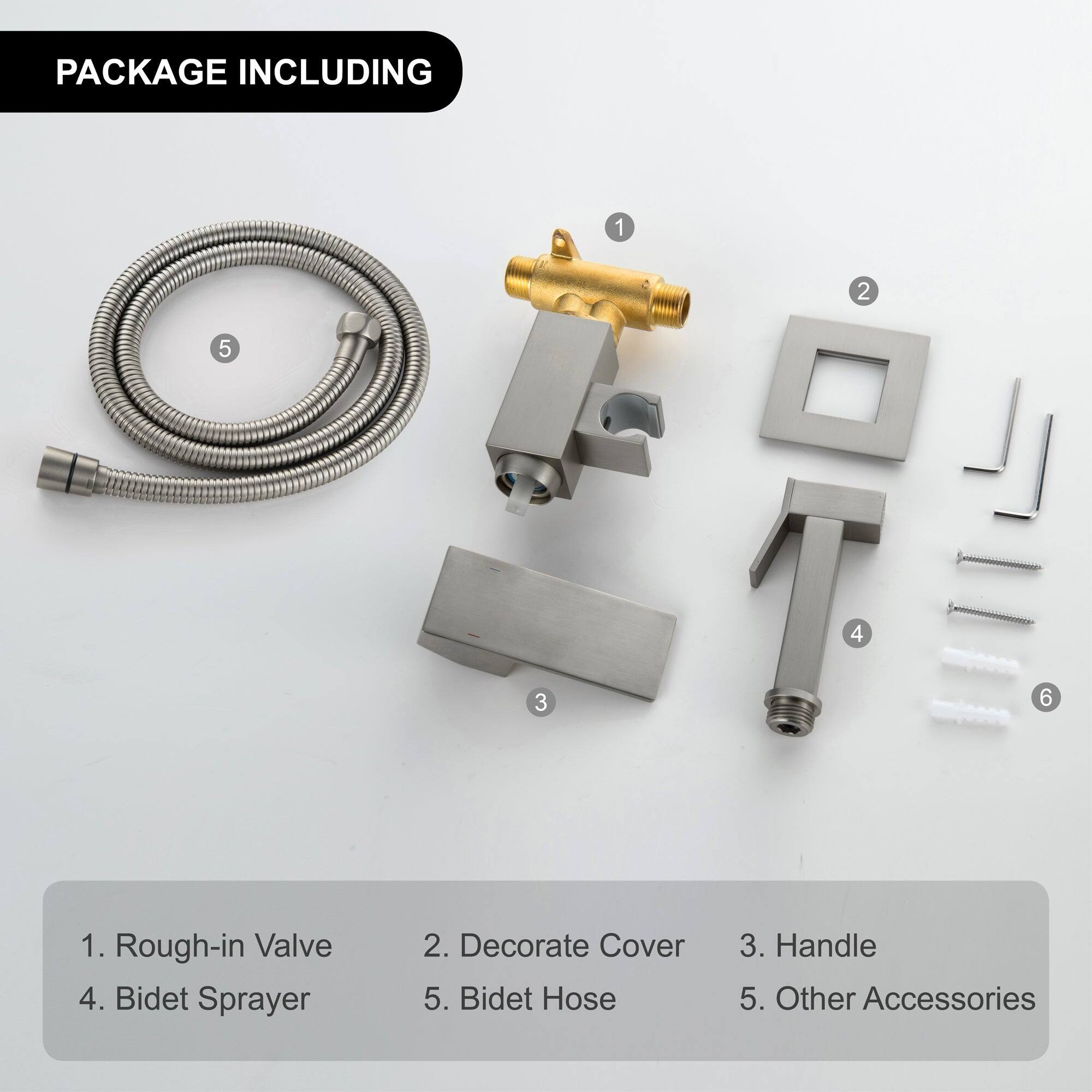 PACKAGE INCLUDING

1

2

5

4

3

6

1. Rough-in Valve
2. Decorate Cover
3. Handle
4. Bidet Sprayer
5. Bidet Hose
5. Other Accessories