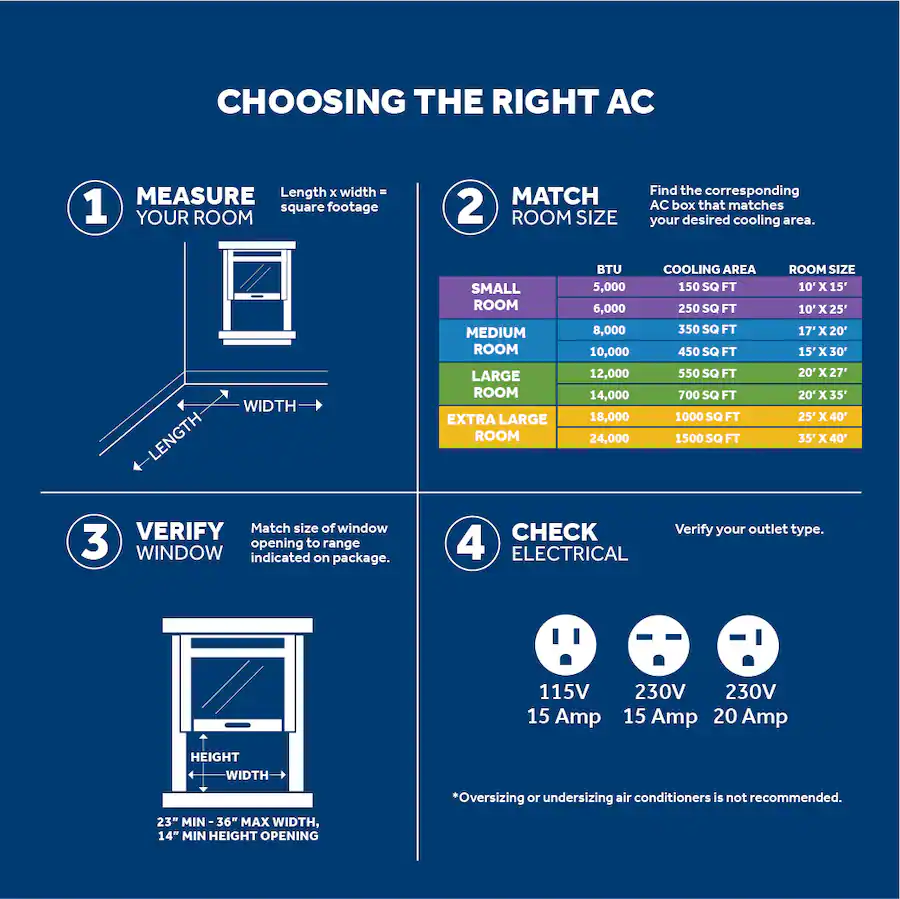 CHOOSING THE RIGHT AC

1 MEASURE YOUR ROOM

Length x width = square footage

WIDTH

LENGTH

2 MATCH ROOM SIZE

Find the corresponding AC box that matches your desired cooling area.

| | BTU | COOLING AREA | ROOM SIZE |
|---|---|---|---|
| SMALL ROOM | 5,000 | 150 SQ FT | 10' X 15' |
| | 6,000 | 250 SQ FT | 10' X 25' |
| MEDIUM ROOM | 8,000 | 350 SQ FT | 17' X 20' |
| | 10,000 | 450 SQ FT | 15' X 30' |
| LARGE ROOM | 12,000 | 550 SQ FT | 20' X 27' |
| | 14,000 | 700 SQ FT | 20' X 35' |
| EXTRA LARGE ROOM | 18,000 | 1000 SQ FT | 25' X 40' |
| | 24,000 | 1500 SQ FT | 35' X 40' |

3 VERIFY WINDOW

Match size of window opening to range indicated on package.

HEIGHT

WIDTH

23" MIN - 36" MAX WIDTH, 14" MIN HEIGHT OPENING

4 CHECK ELECTRICAL

Verify your outlet type.

115V 15 Amp

230V 15 Amp

230V 20 Amp

*Oversizing or undersizing air conditioners is not recommended.