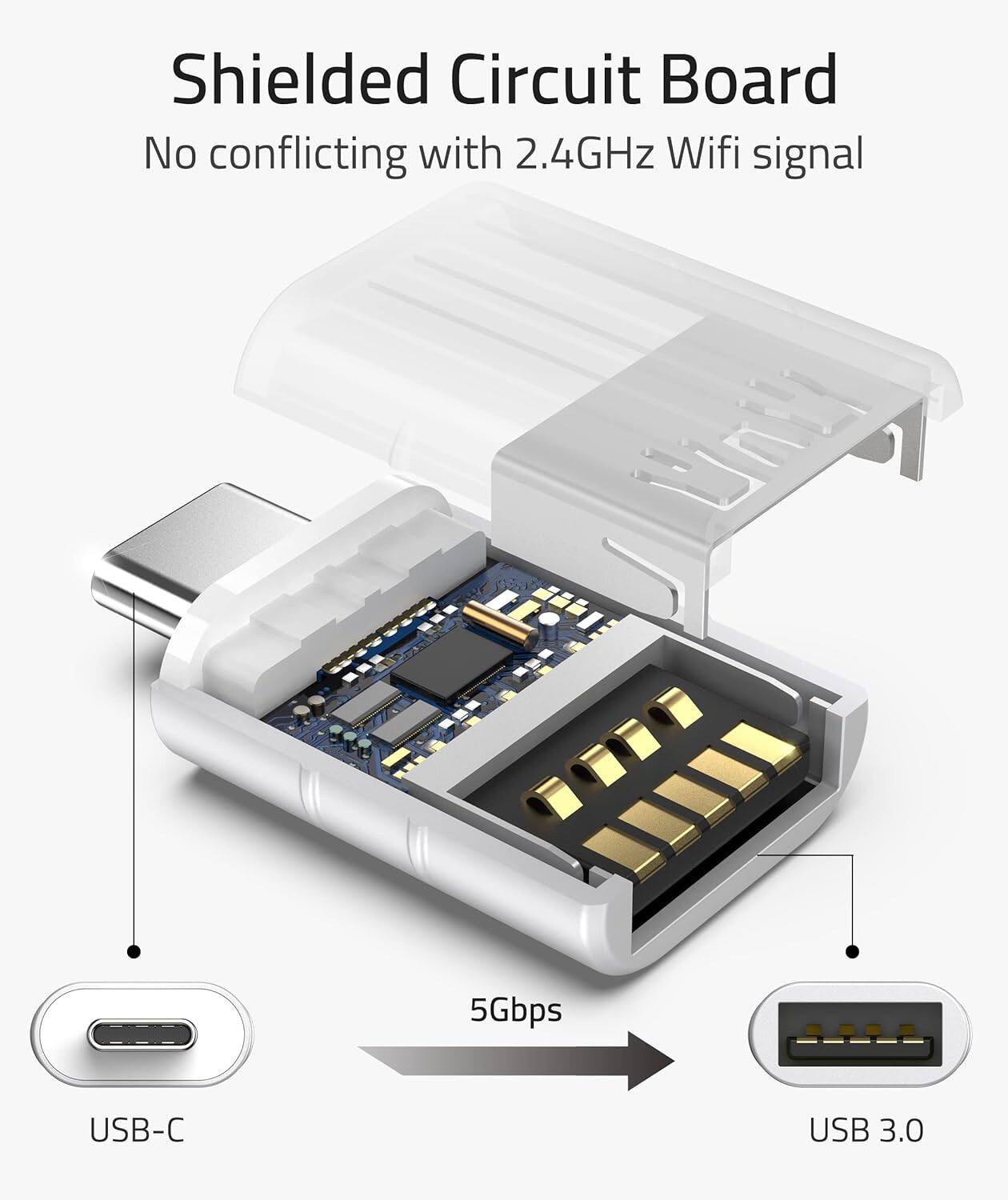 Shielded Circuit Board
No conflicting with 2.4GHz Wifi signal

5Gbps

USB-C

USB 3.0