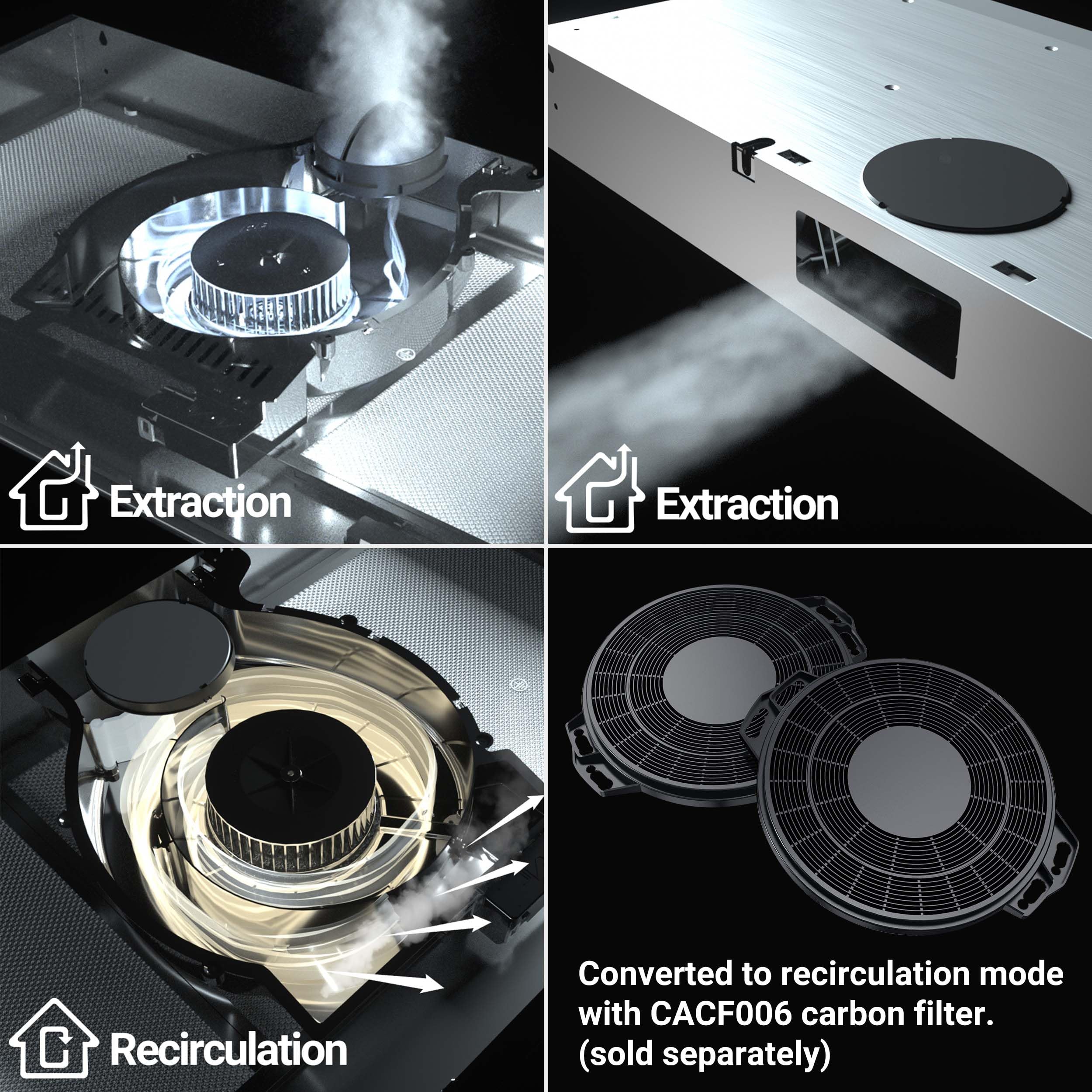 Extraction

Extraction

Recirculation

Converted to recirculation mode with CACF006 carbon filter. (sold separately)