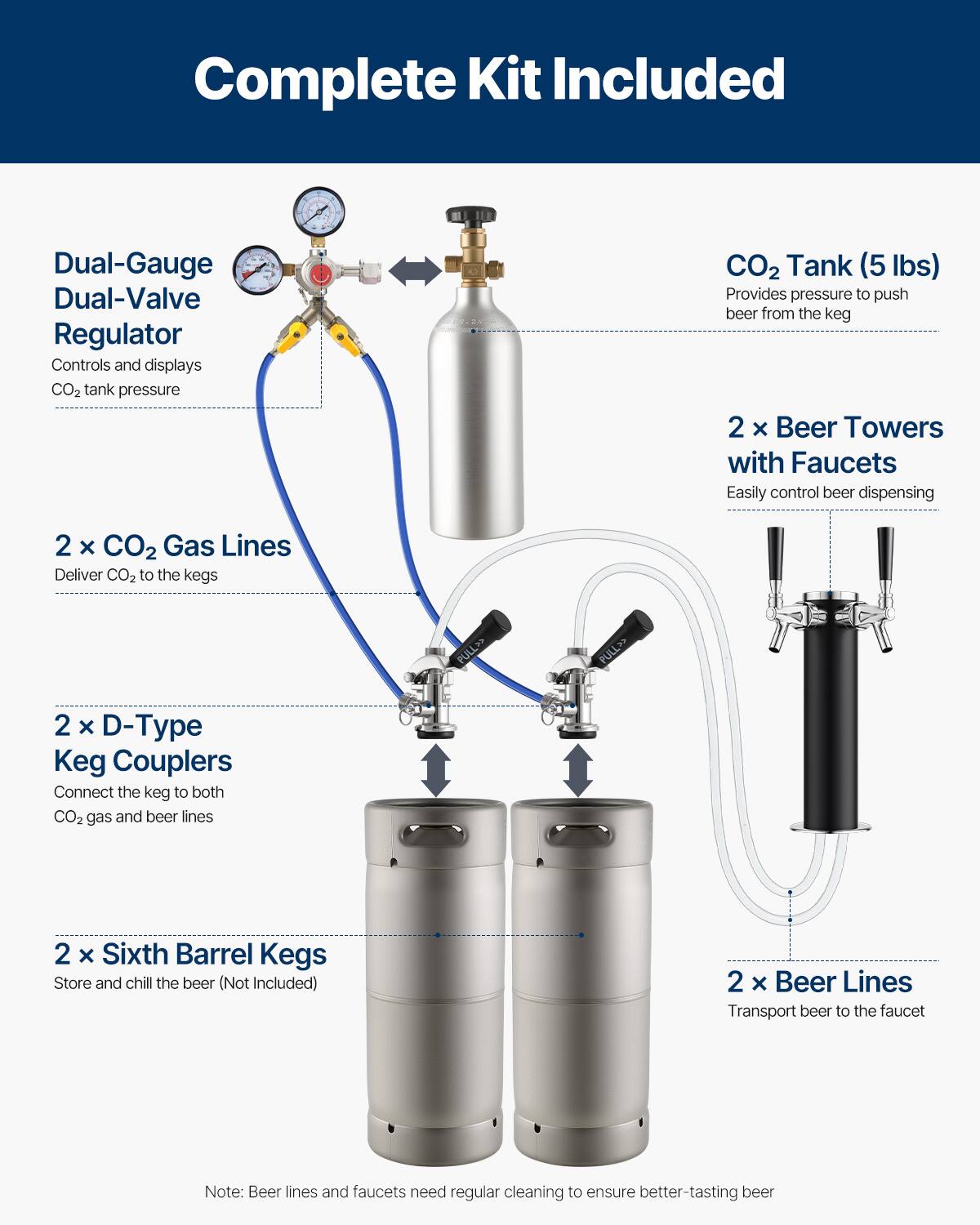 Complete Kit Included

Dual-Gauge Dual-Valve Regulator
Controls and displays $CO_2$ tank pressure

$CO_2$ Tank (5 lbs)
Provides pressure to push beer from the keg

2 × Beer Towers with Faucets
Easily control beer dispensing

2 × $CO_2$ Gas Lines
Deliver $CO_2$ to the kegs

PULL>>

PULL>>

2 × D-Type Keg Couplers
Connect the keg to both $CO_2$ gas and beer lines

2 × Sixth Barrel Kegs
Store and chill the beer (Not Included)

2 × Beer Lines
Transport beer to the faucet

Note: Beer lines and faucets need regular cleaning to ensure better-tasting beer