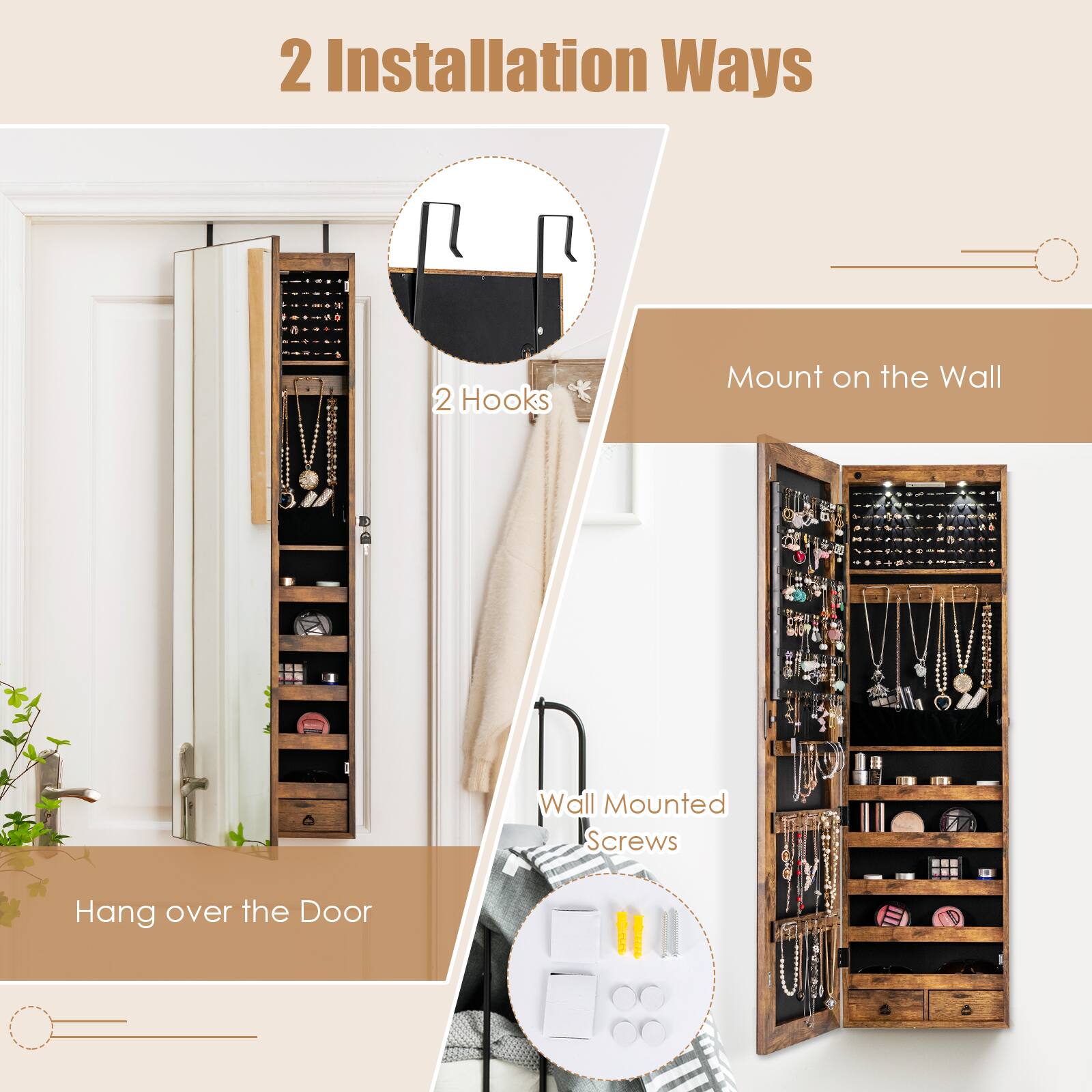 2 Installation Ways

2 Hooks

Mount on the Wall

Wall Mounted Screws

Hang over the Door