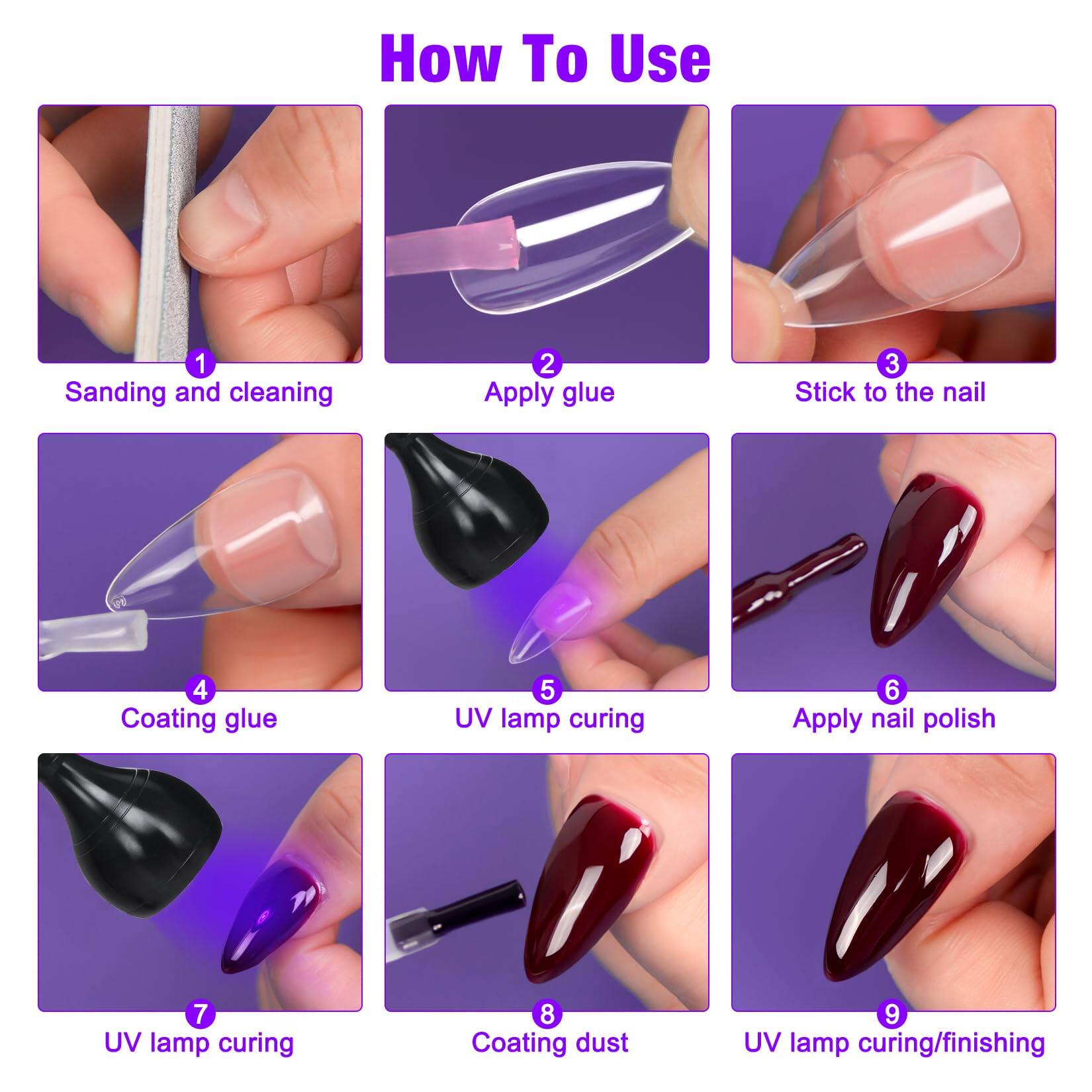 How To Use

1
Sanding and cleaning

2
Apply glue

3
Stick to the nail

4
Coating glue

5
UV lamp curing

6
Apply nail polish

7
UV lamp curing

8
Coating dust

9
UV lamp curing/finishing