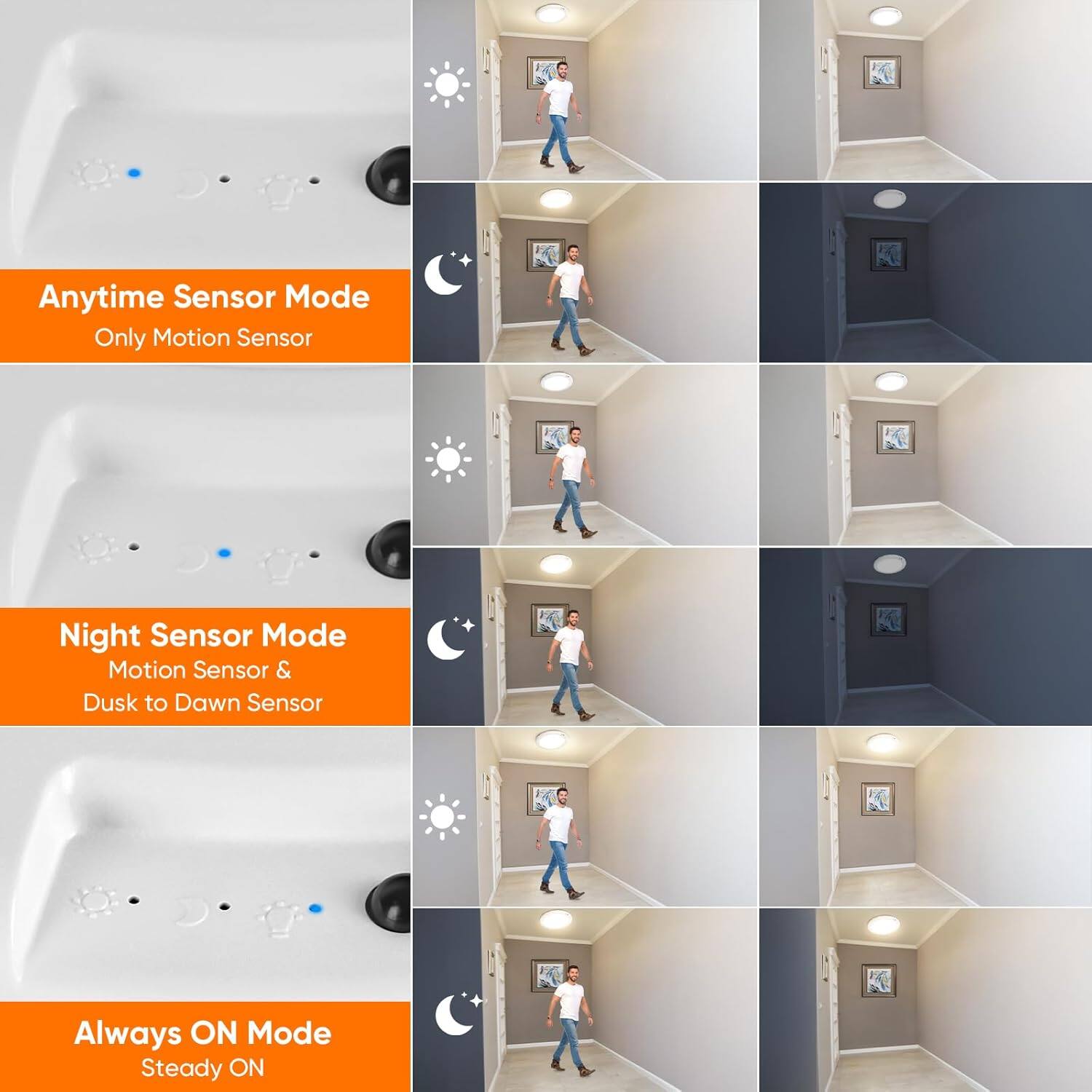 Anytime Sensor Mode
Only Motion Sensor

Night Sensor Mode
Motion Sensor &
Dusk to Dawn Sensor

Always ON Mode
Steady ON