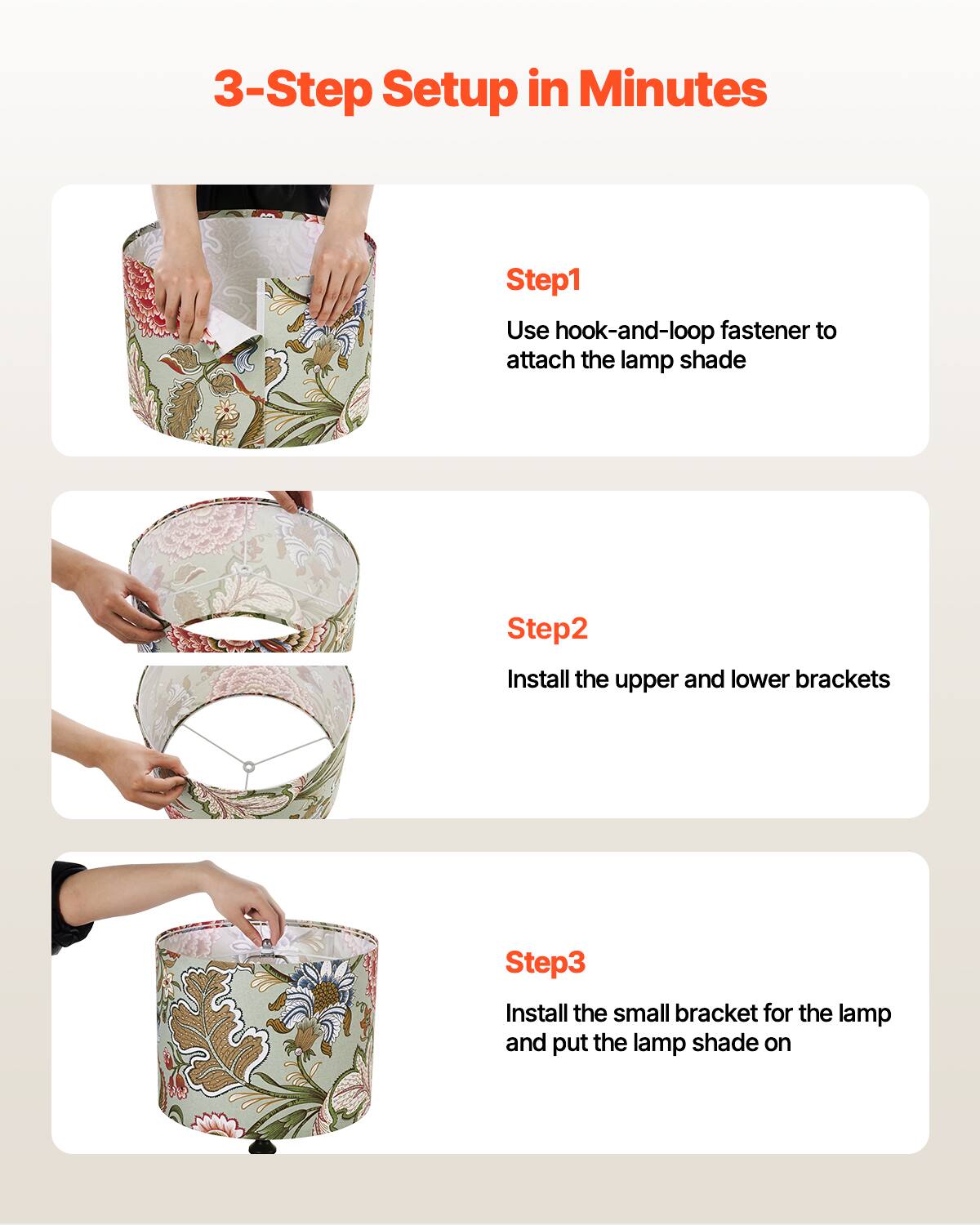 3-Step Setup in Minutes

Step1

Use hook-and-loop fastener to attach the lamp shade

Step2

Install the upper and lower brackets

Step3

Install the small bracket for the lamp and put the lamp shade on