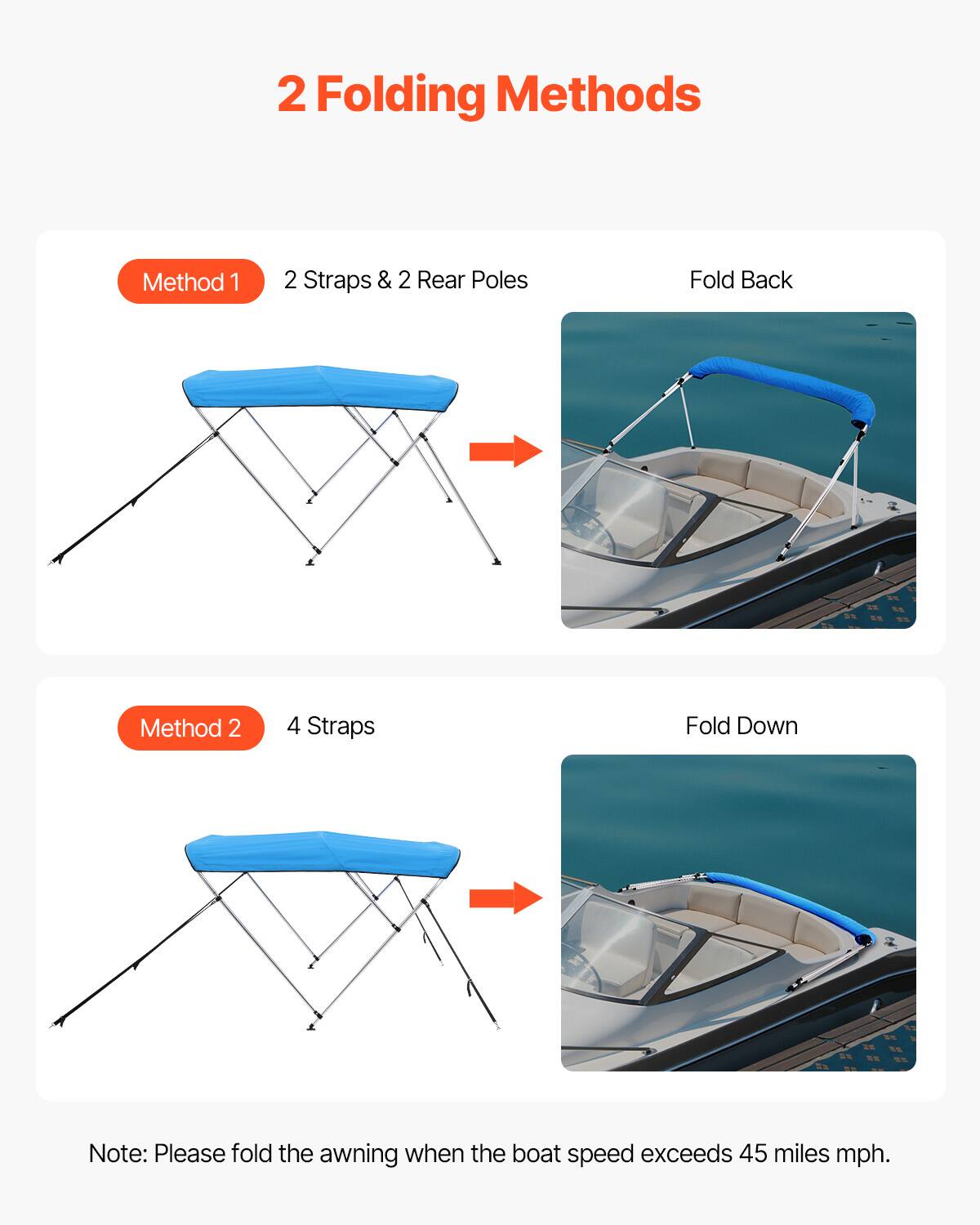 2 Folding Methods

Method 1 2 Straps & 2 Rear Poles

Fold Back

Method 2 4 Straps

Fold Down

Note: Please fold the awning when the boat speed exceeds 45 miles mph.