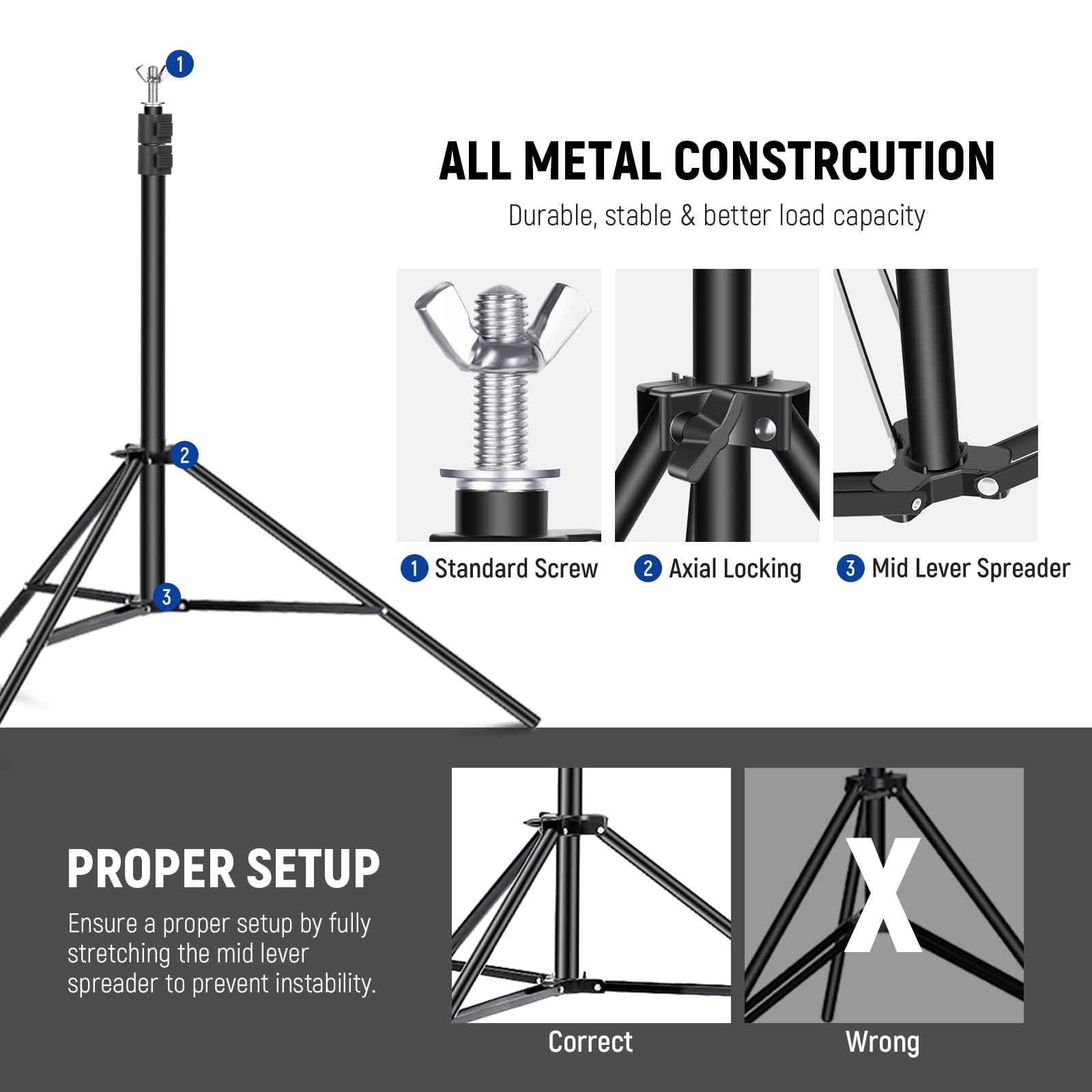 1

2

3

ALL METAL CONSTRCUTION

Durable, stable & better load capacity

1 Standard Screw

2 Axial Locking

3 Mid Lever Spreader

PROPER SETUP

Ensure a proper setup by fully stretching the mid lever spreader to prevent instability.

Correct

X

Wrong