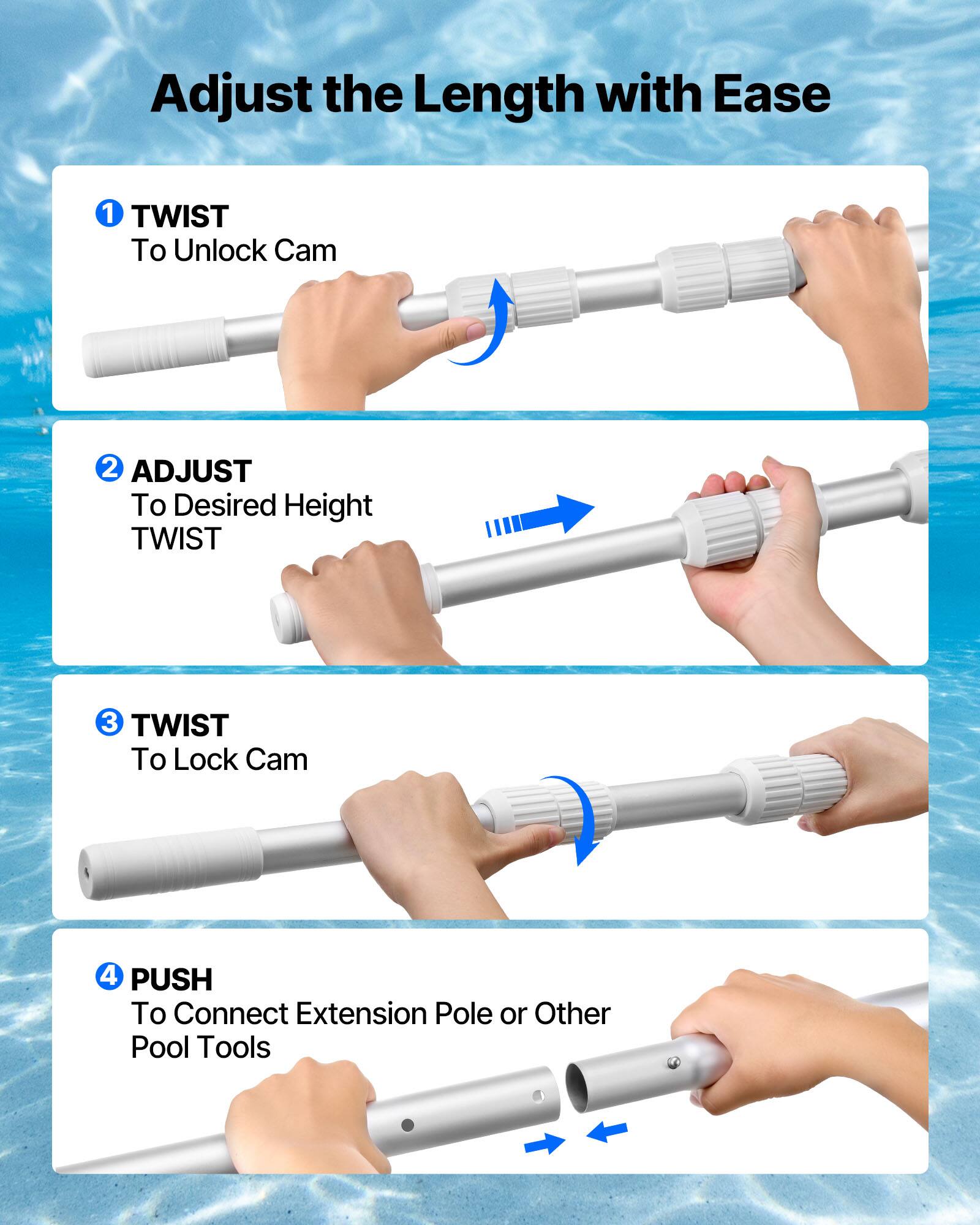 Adjust the Length with Ease

1 TWIST
To Unlock Cam

2 ADJUST
To Desired Height
TWIST

3 TWIST
To Lock Cam

4 PUSH
To Connect Extension Pole or Other Pool Tools