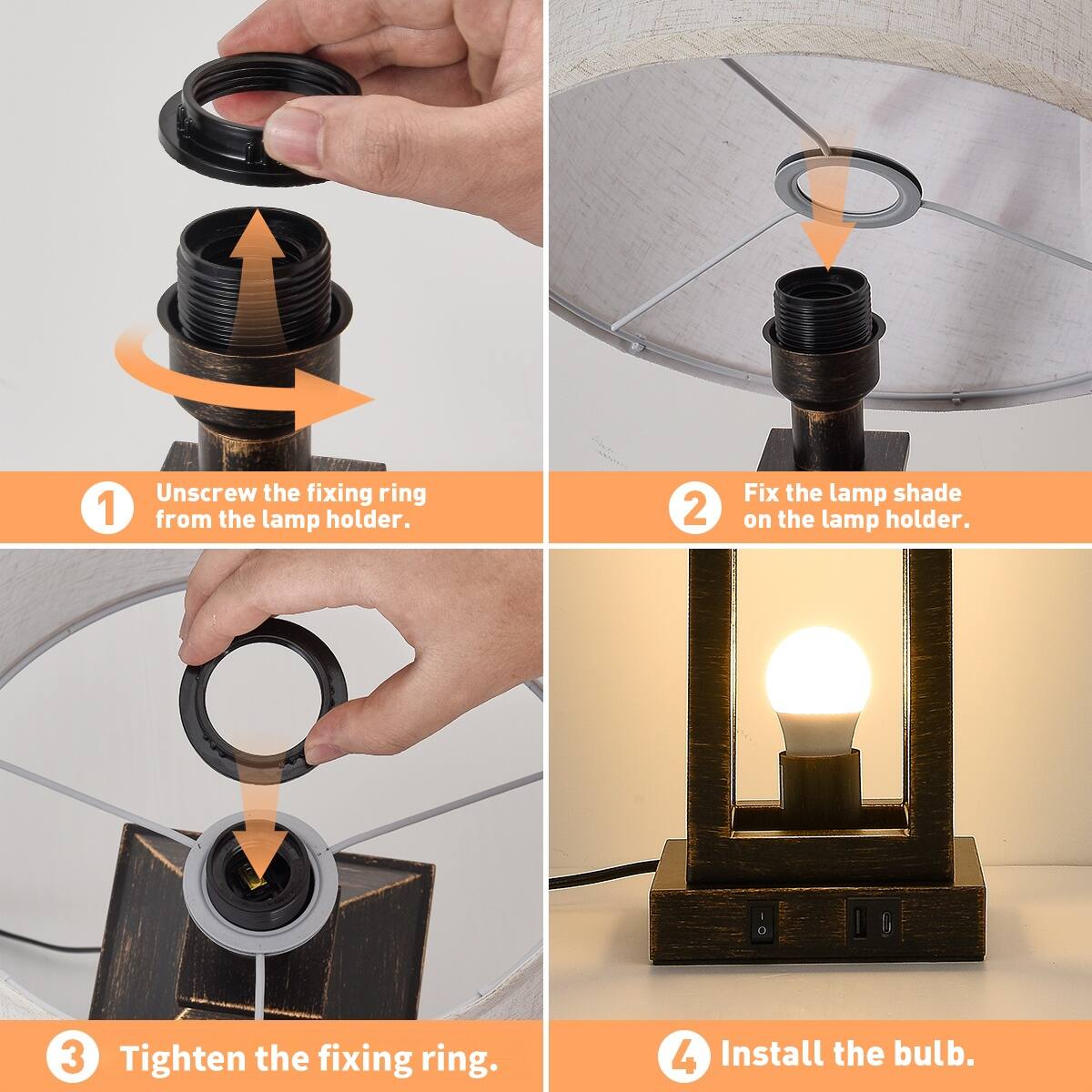 1 Unscrew the fixing ring from the lamp holder.

2 Fix the lamp shade on the lamp holder.

3 Tighten the fixing ring.

4 Install the bulb.