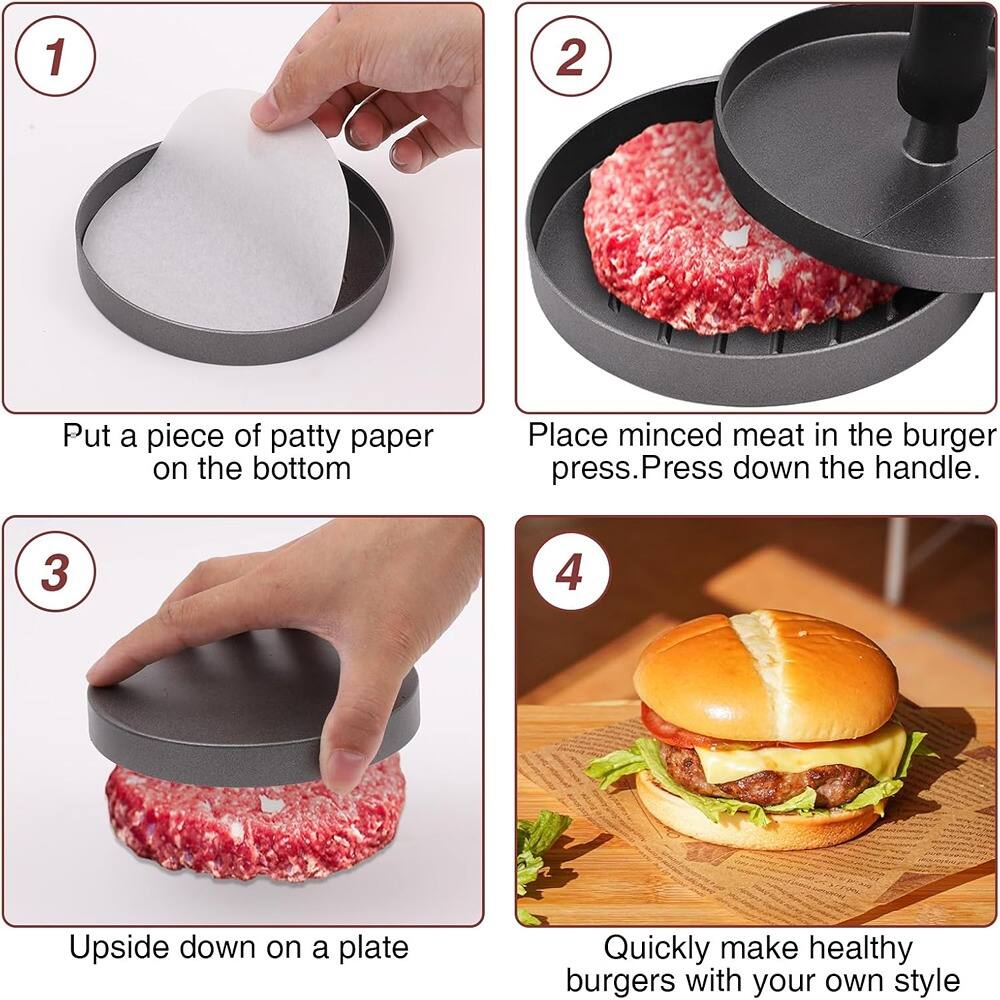 1

Put a piece of patty paper on the bottom

2

Place minced meat in the burger press.Press down the handle.

3

Upside down on a plate

4

Quickly make healthy burgers with your own style