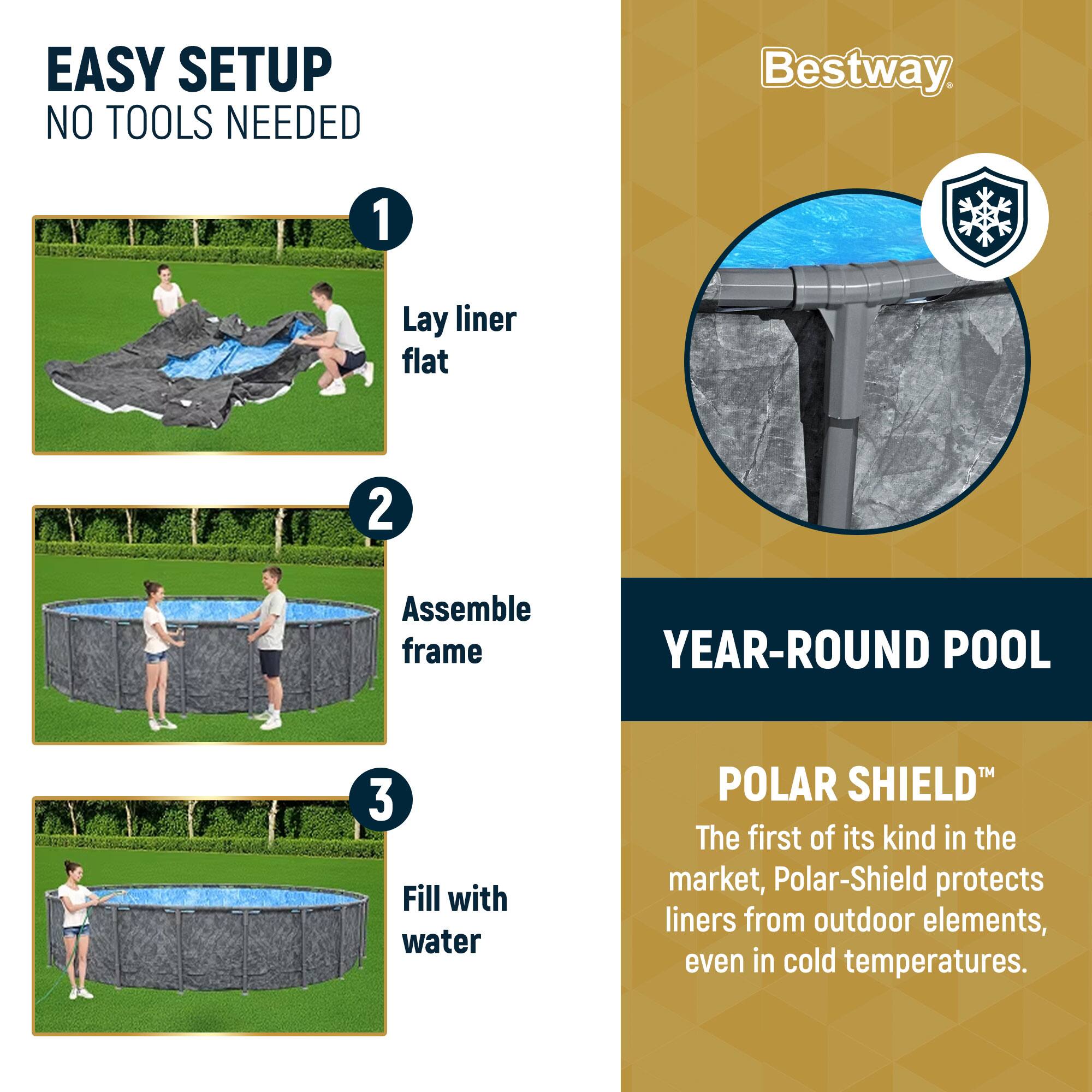 EASY SETUP
NO TOOLS NEEDED

1
Lay liner flat

2
Assemble frame

3
Fill with water

Bestway®

YEAR-ROUND POOL

POLAR SHIELD™
The first of its kind in the market, Polar-Shield protects liners from outdoor elements, even in cold temperatures.