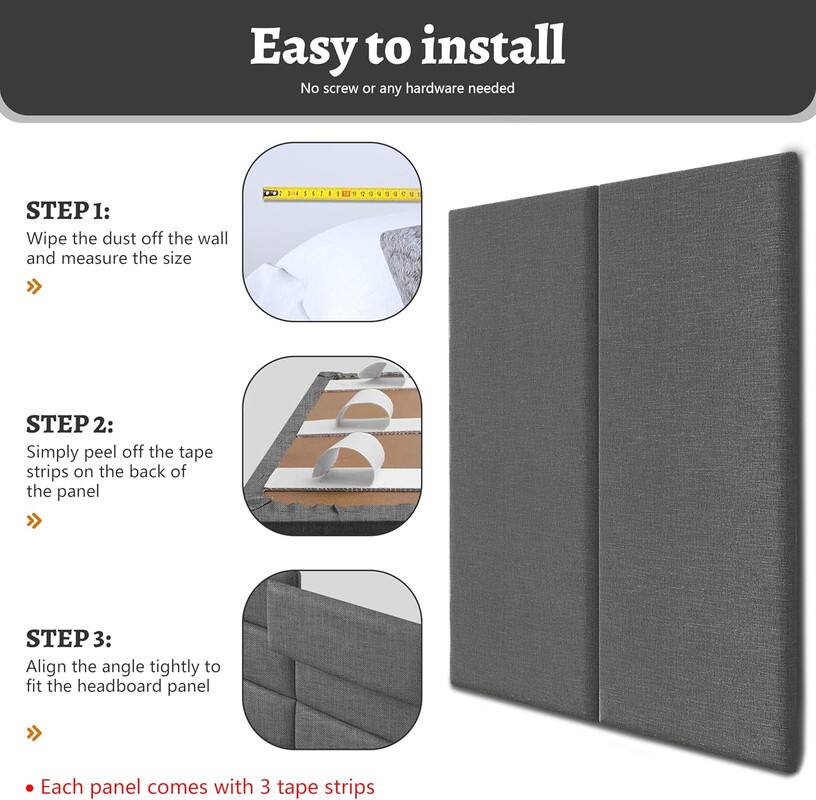 Easy to install
No screw or any hardware needed

STEP 1:
Wipe the dust off the wall and measure the size
»

STEP 2:
Simply peel off the tape strips on the back of the panel
»

STEP 3:
Align the angle tightly to fit the headboard panel
»

• Each panel comes with 3 tape strips