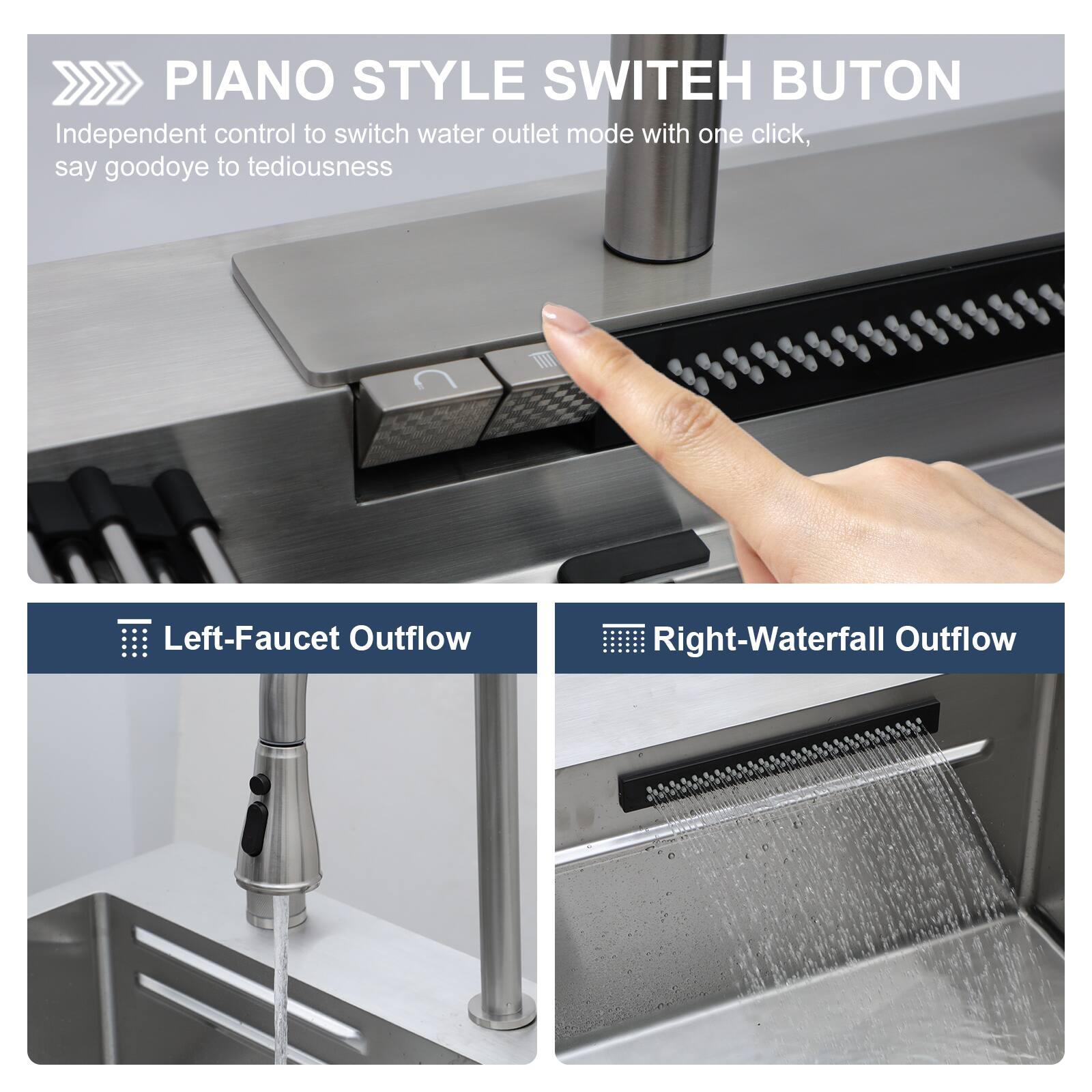 PIANO STYLE SWITEH BUTON

Independent control to switch water outlet mode with one click, say goodoye to tediousness

Left-Faucet Outflow

Right-Waterfall Outflow