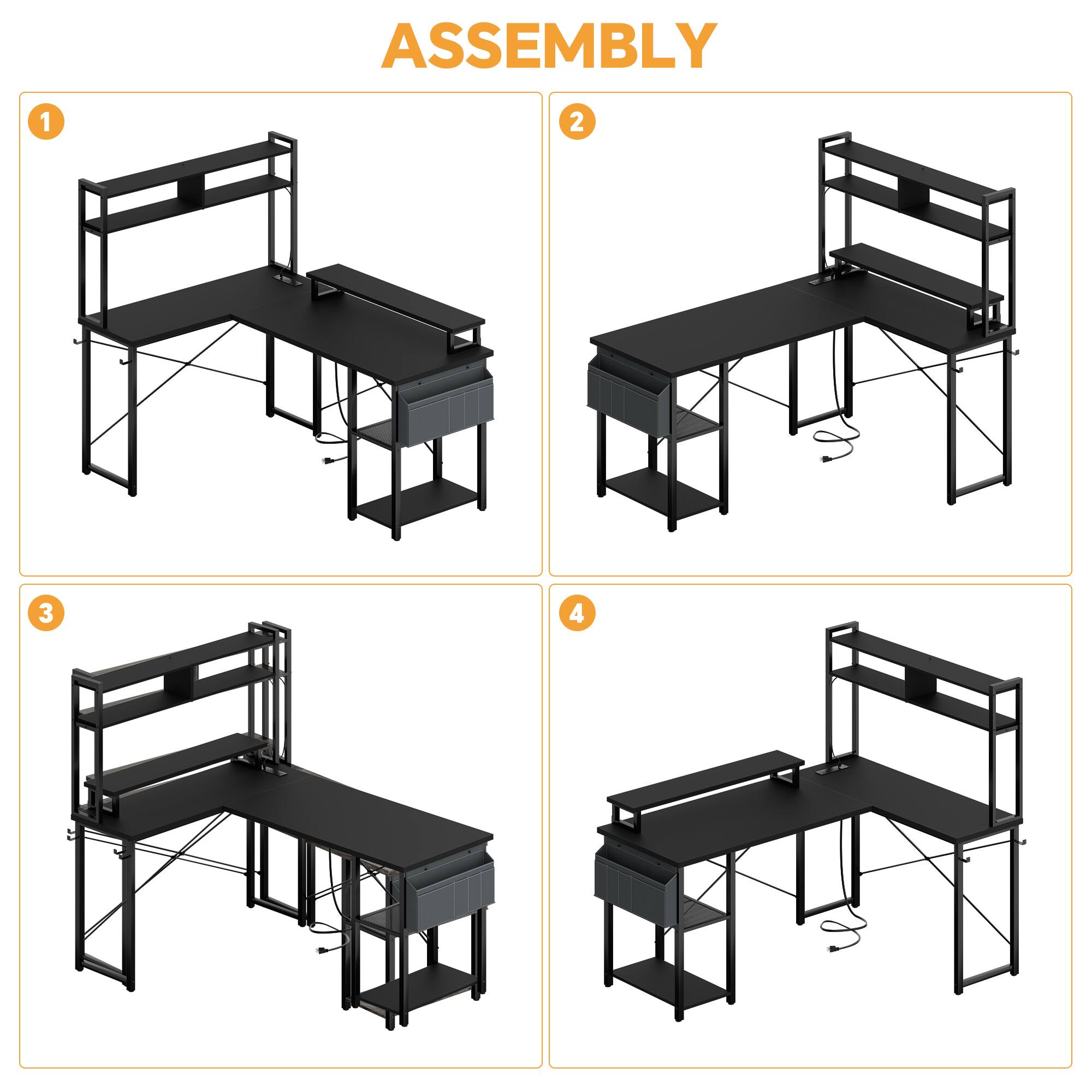 ASSEMBLY

1

2

3

4