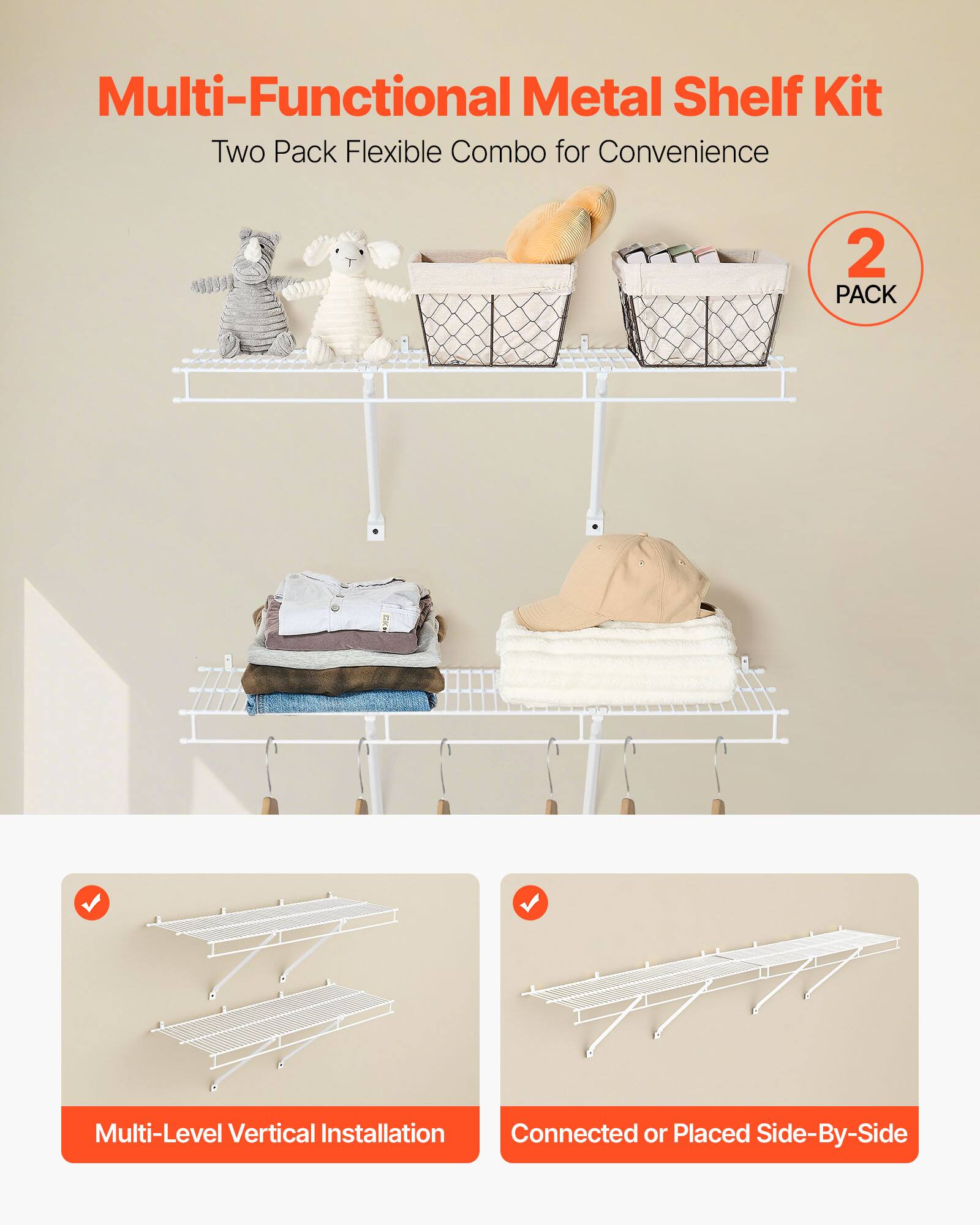 Multi-Functional Metal Shelf Kit

Two Pack Flexible Combo for Convenience

2 PACK

Multi-Level Vertical Installation

Connected or Placed Side-By-Side