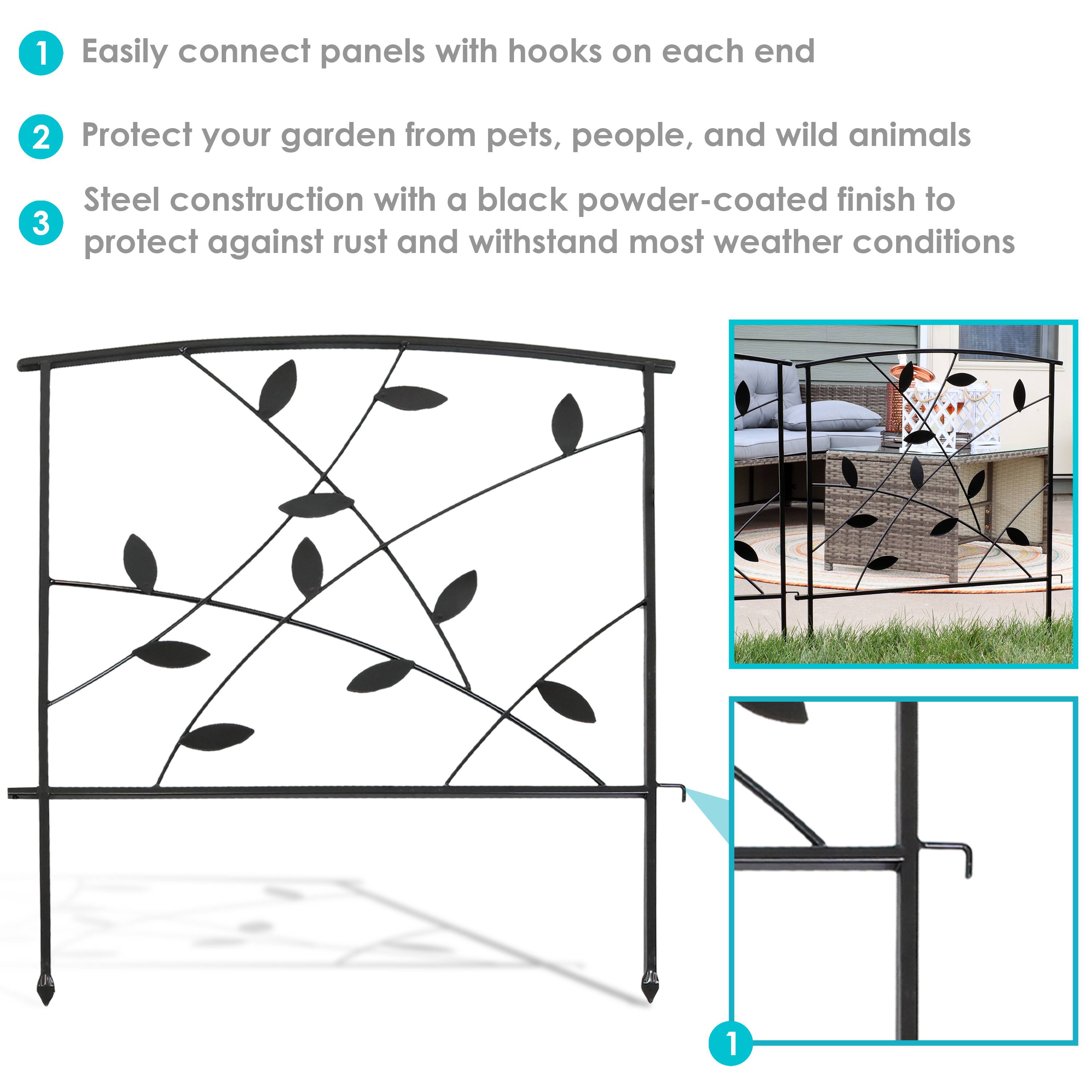 1 Easily connect panels with hooks on each end

2 Protect your garden from pets, people, and wild animals

3 Steel construction with a black powder-coated finish to protect against rust and withstand most weather conditions

1