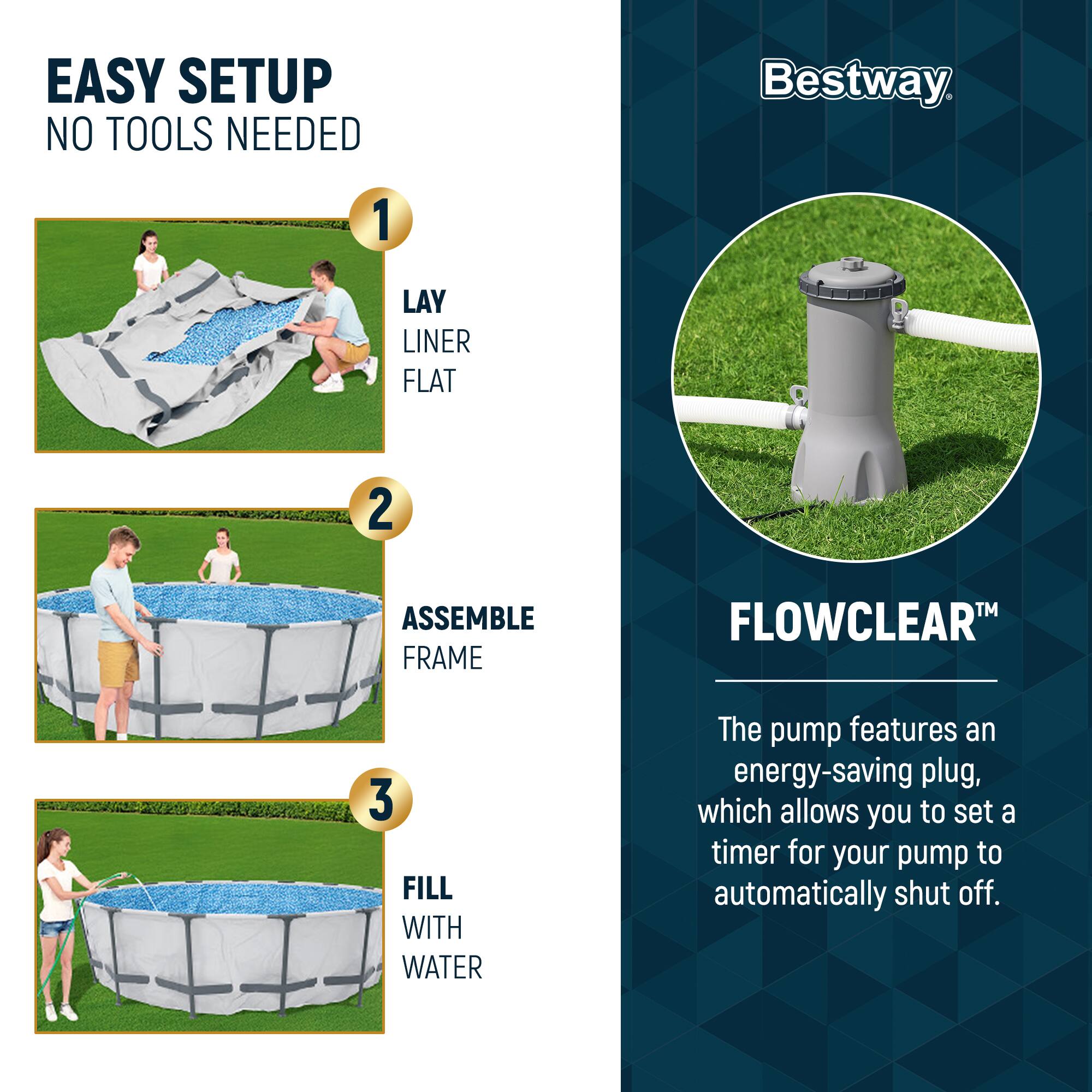 EASY SETUP
NO TOOLS NEEDED

1
LAY
LINER
FLAT

2
ASSEMBLE
FRAME

3
FILL
WITH
WATER

Bestway®

FLOWCLEAR™

The pump features an energy-saving plug, which allows you to set a timer for your pump to automatically shut off.