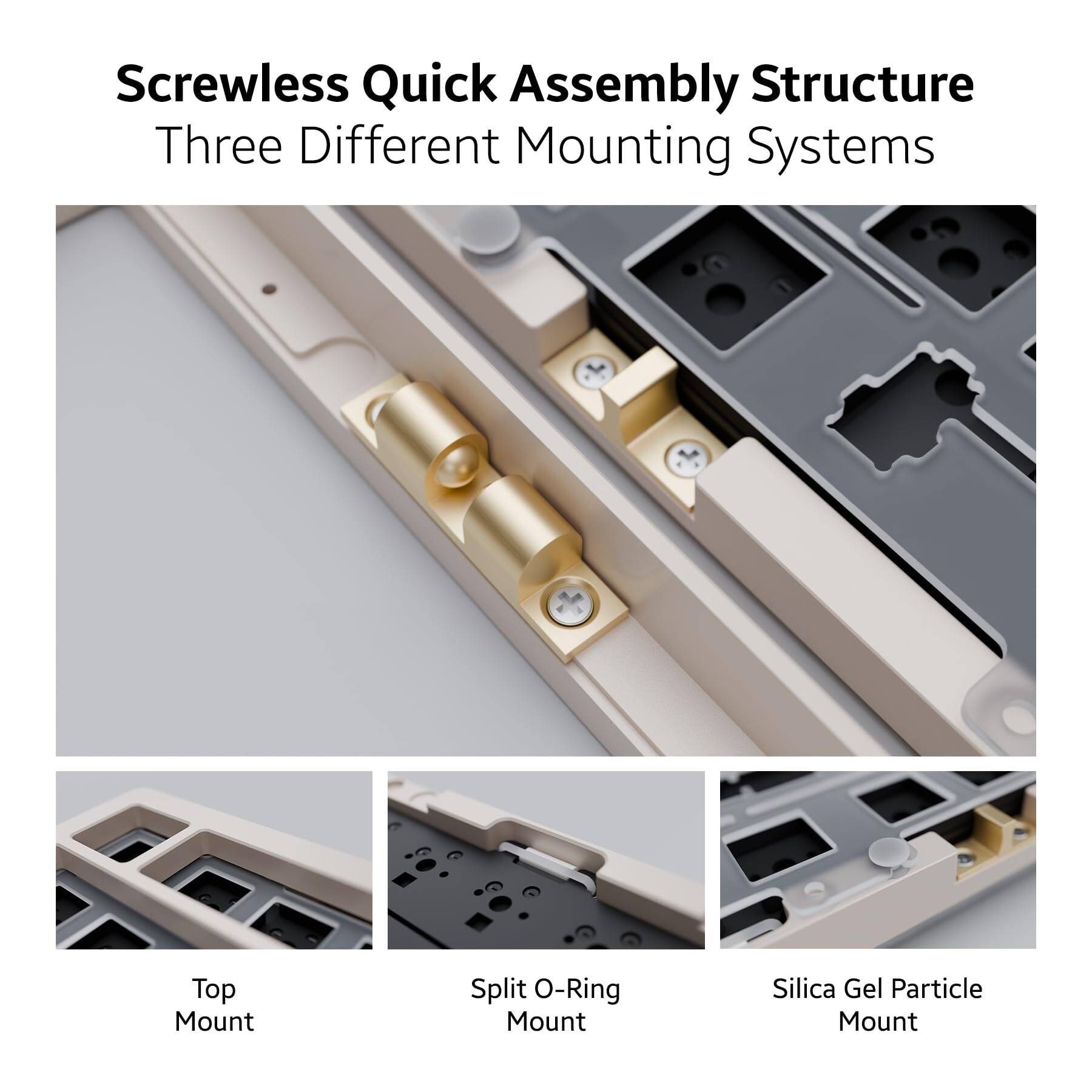 Screwless Quick Assembly Structure
Three Different Mounting Systems

Top
Mount

Split O-Ring
Mount

Silica Gel Particle
Mount