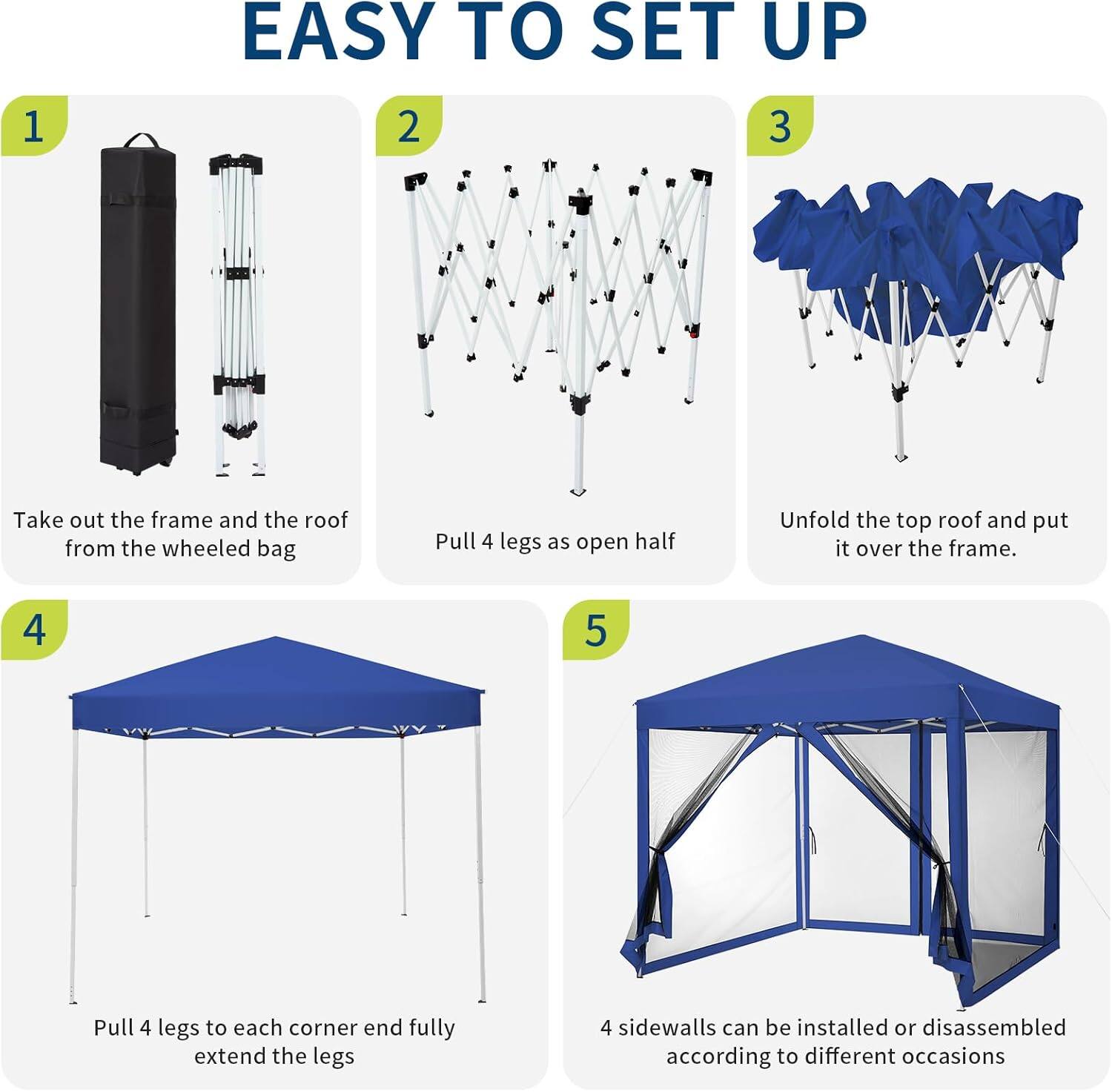 EASY TO SET UP

1

Take out the frame and the roof from the wheeled bag

2

Pull 4 legs as open half

3

Unfold the top roof and put it over the frame.

4

Pull 4 legs to each corner end fully extend the legs

5

4 sidewalls can be installed or disassembled according to different occasions