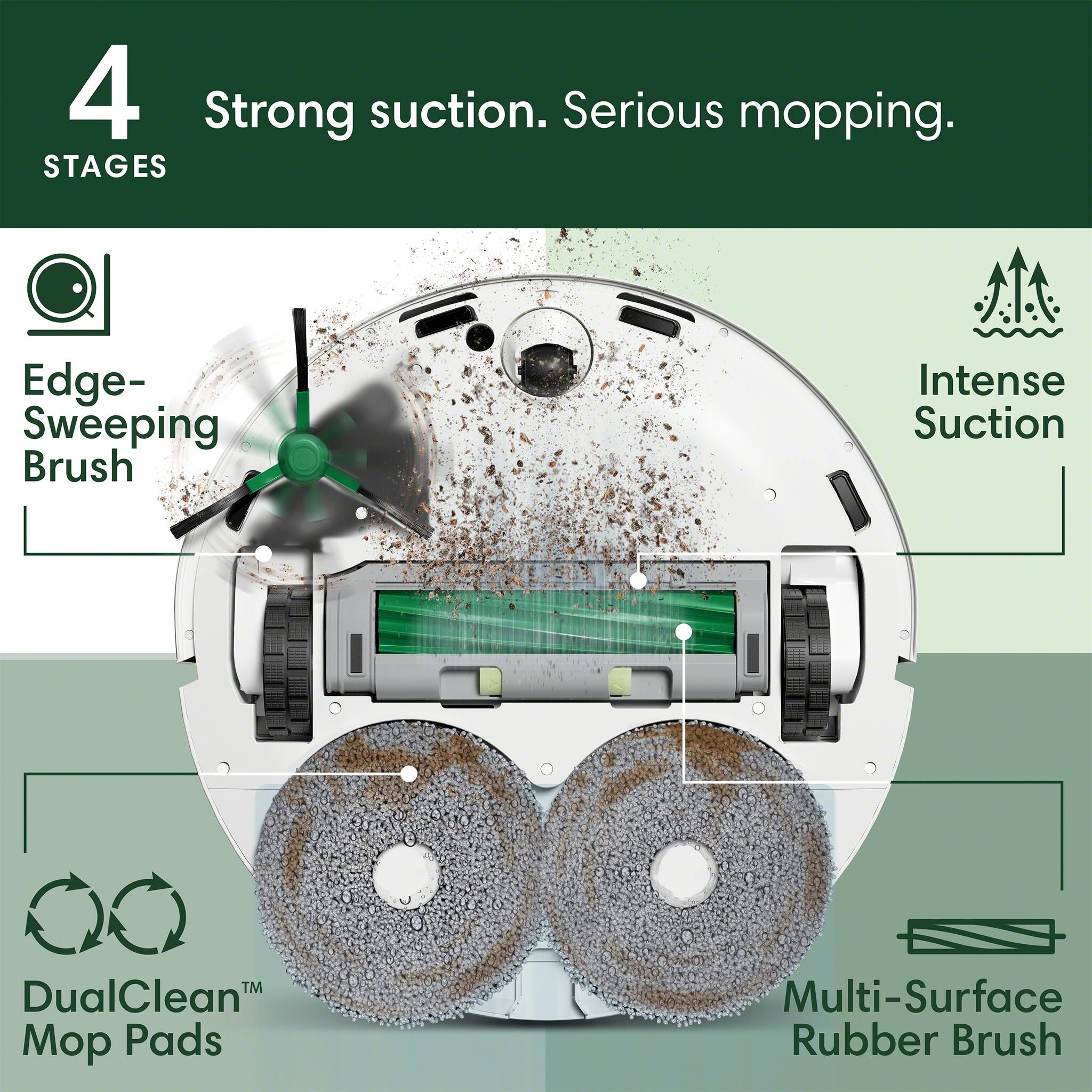 4
STAGES

Strong suction. Serious mopping.

Edge-Sweeping Brush

Intense Suction

DualClean™ Mop Pads

Multi-Surface Rubber Brush