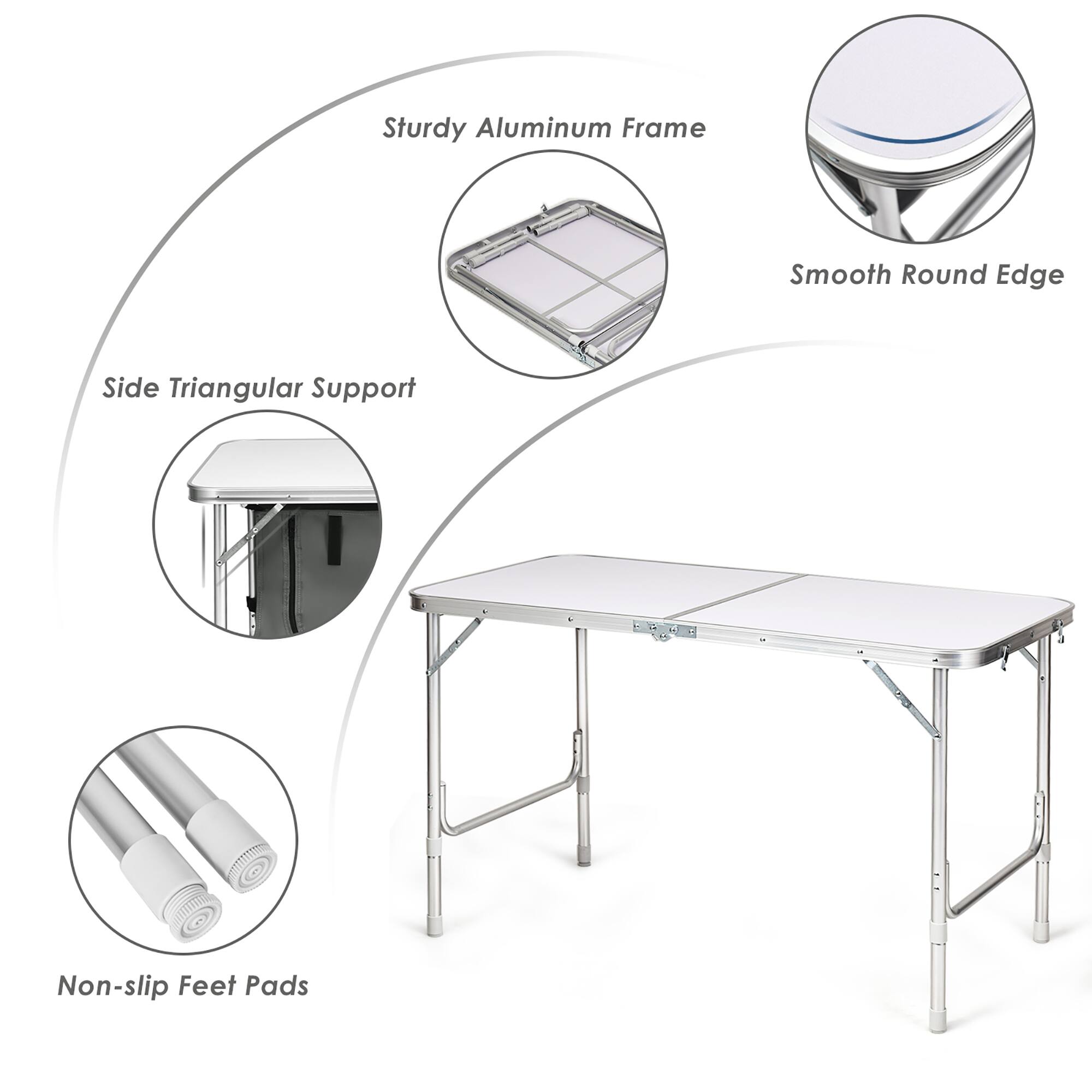 Sturdy Aluminum Frame

Smooth Round Edge

Side Triangular Support

Non-slip Feet Pads