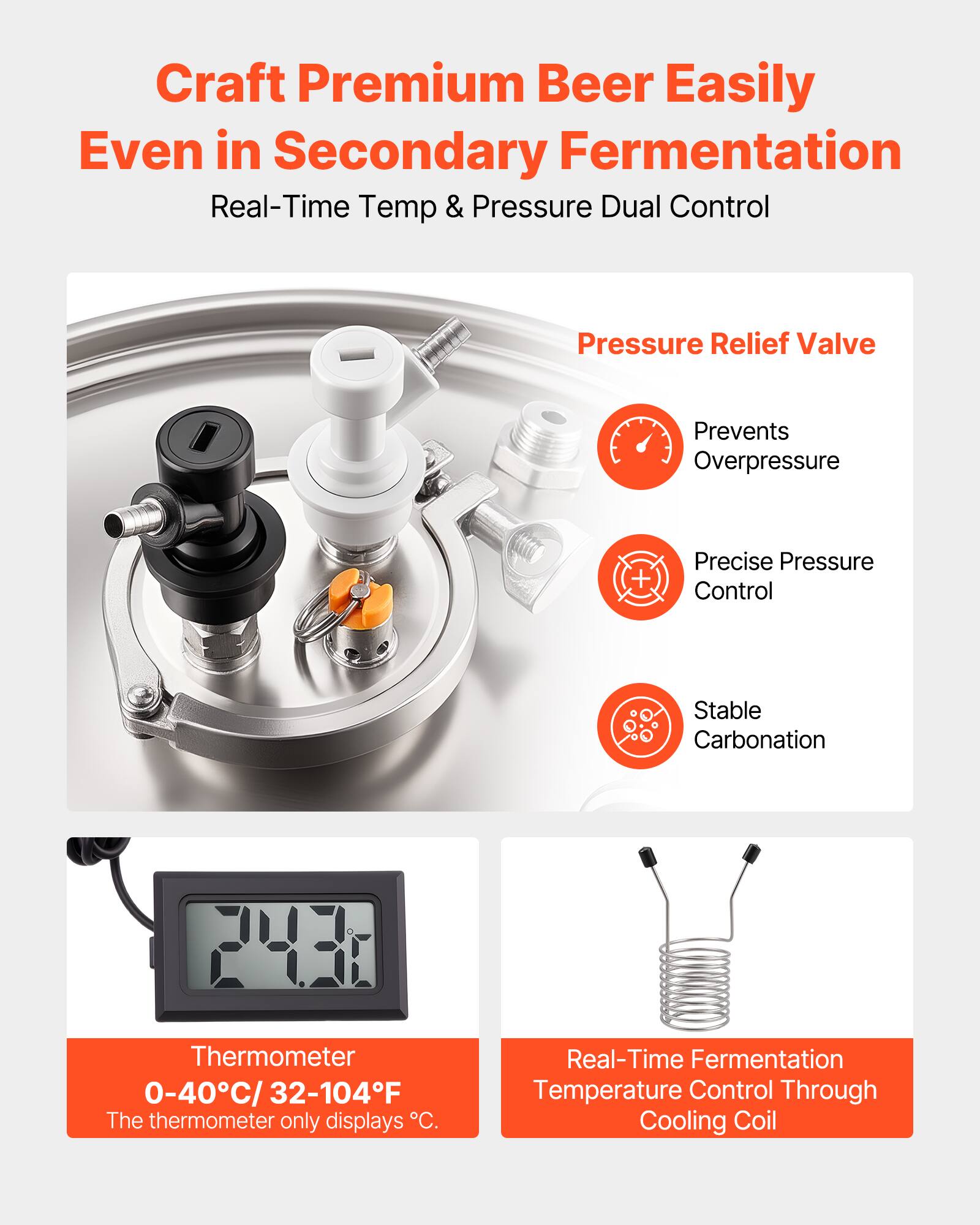 Craft Premium Beer Easily Even in Secondary Fermentation

Real-Time Temp & Pressure Dual Control

Pressure Relief Valve

Prevents Overpressure

Precise Pressure Control

Stable Carbonation

24.3°C

Thermometer
0-40°C/ 32-104°F
The thermometer only displays °C.

Real-Time Fermentation Temperature Control Through Cooling Coil