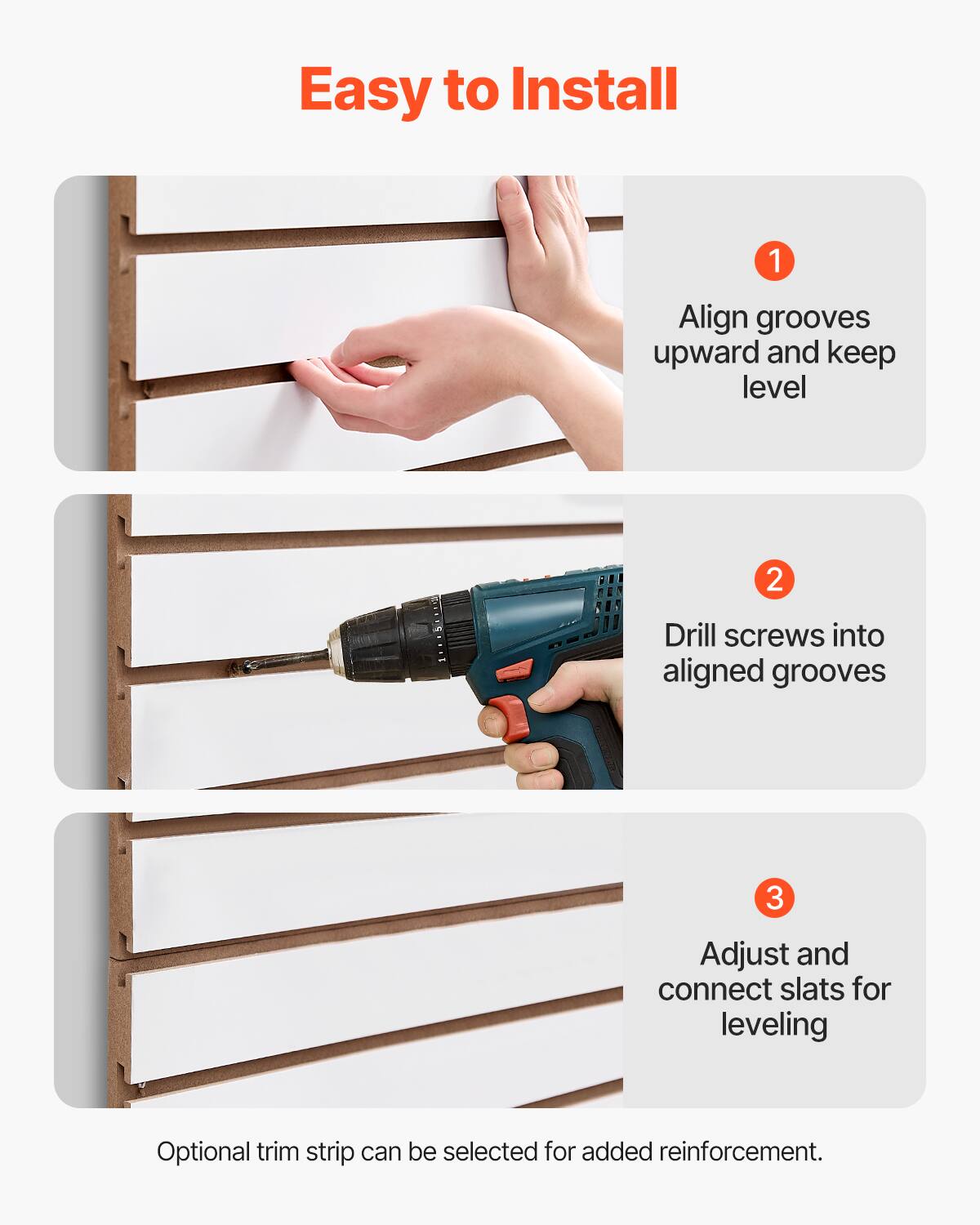 Easy to Install

1

Align grooves upward and keep level

2

Drill screws into aligned grooves

3

Adjust and connect slats for leveling

Optional trim strip can be selected for added reinforcement.