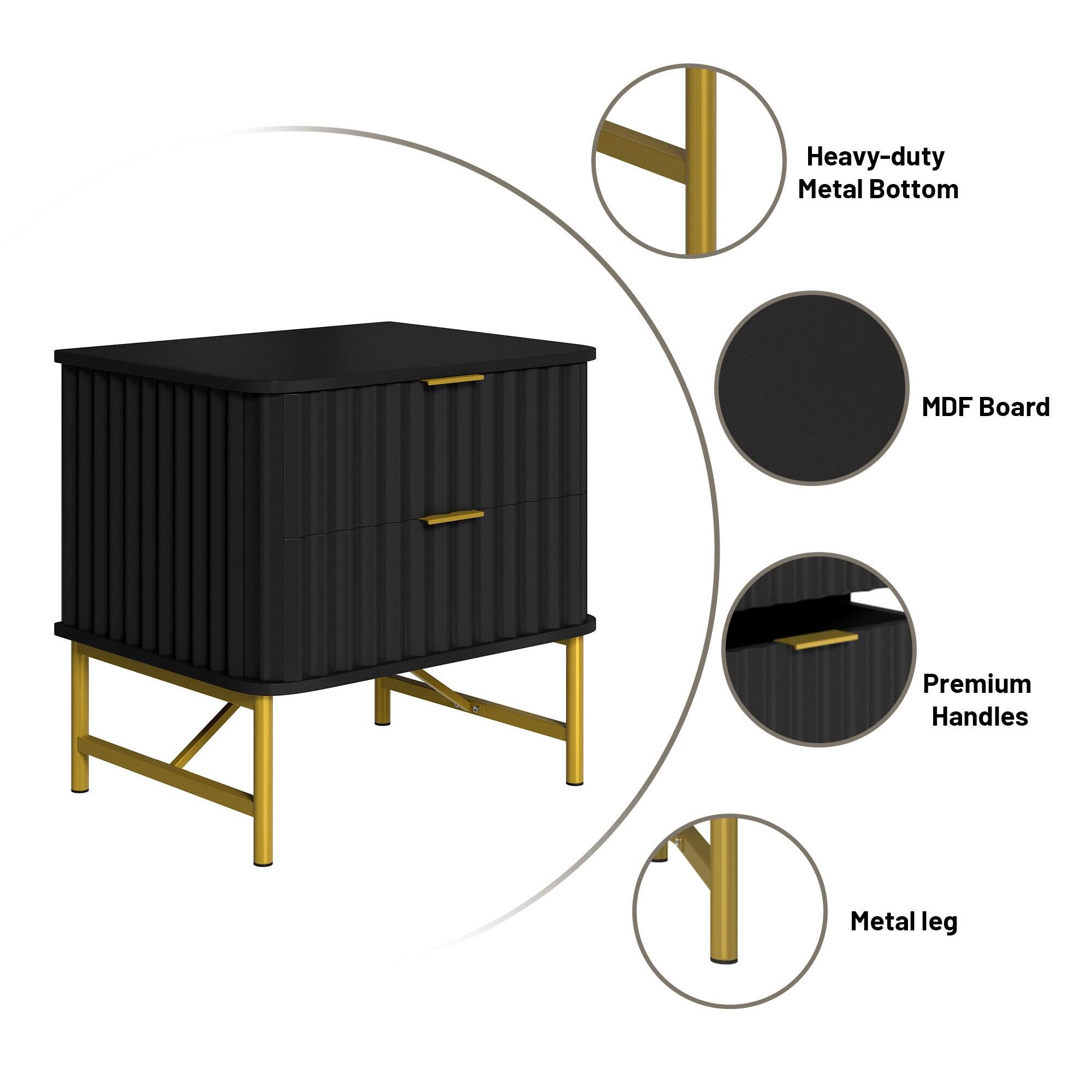 Heavy-duty Metal Bottom

MDF Board

Premium Handles

Metal leg