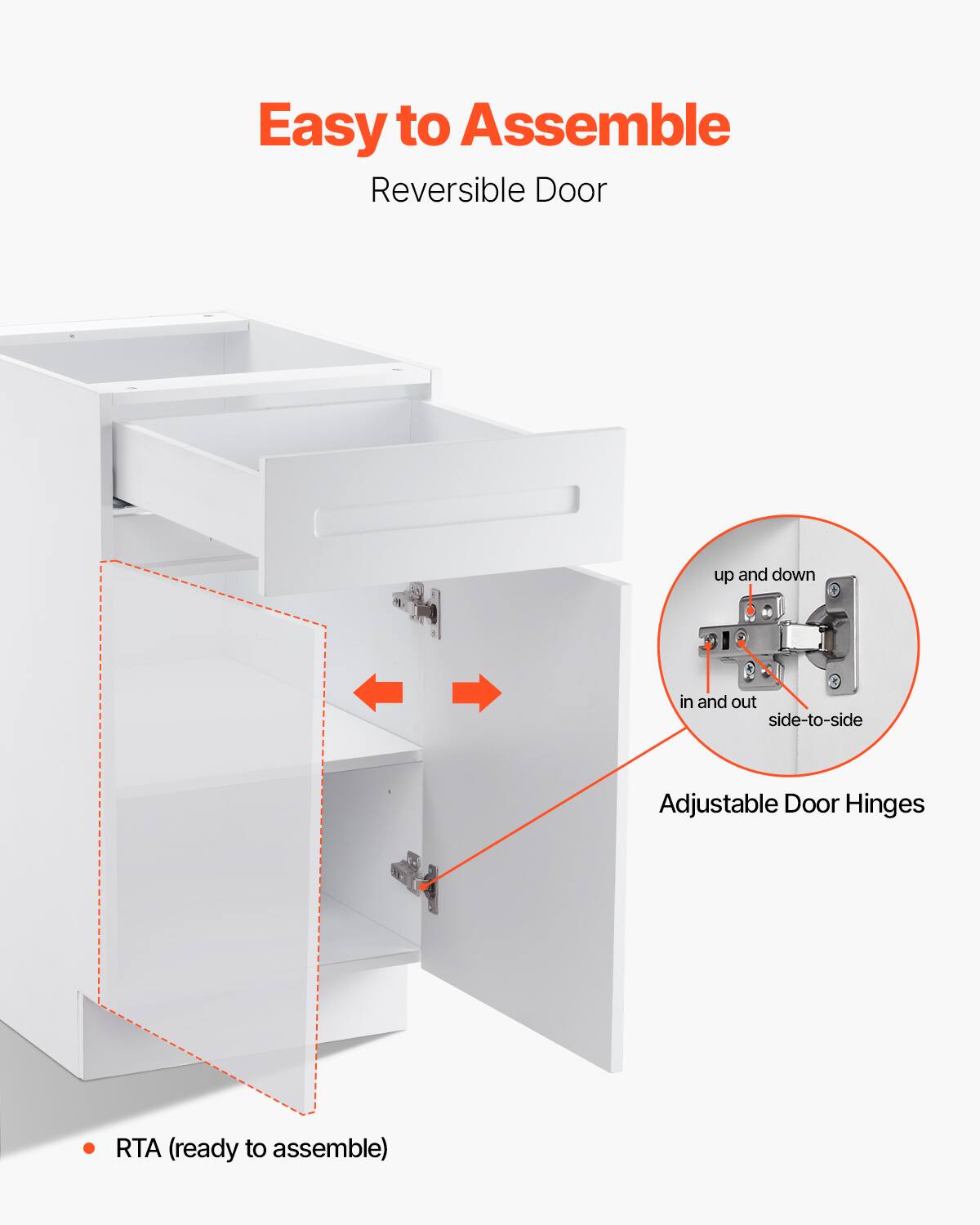 Easy to Assemble

Reversible Door

up and down

in and out

side-to-side

Adjustable Door Hinges

• RTA (ready to assemble)