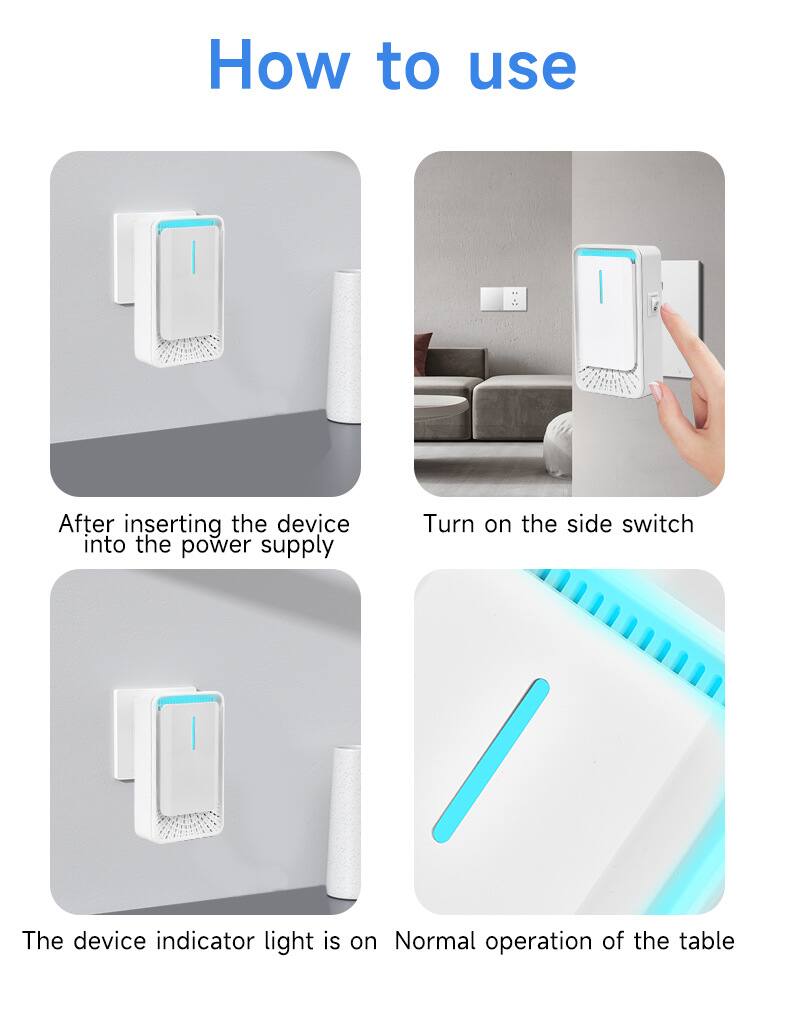 How to use

After inserting the device into the power supply

Turn on the side switch

The device indicator light is on

Normal operation of the table