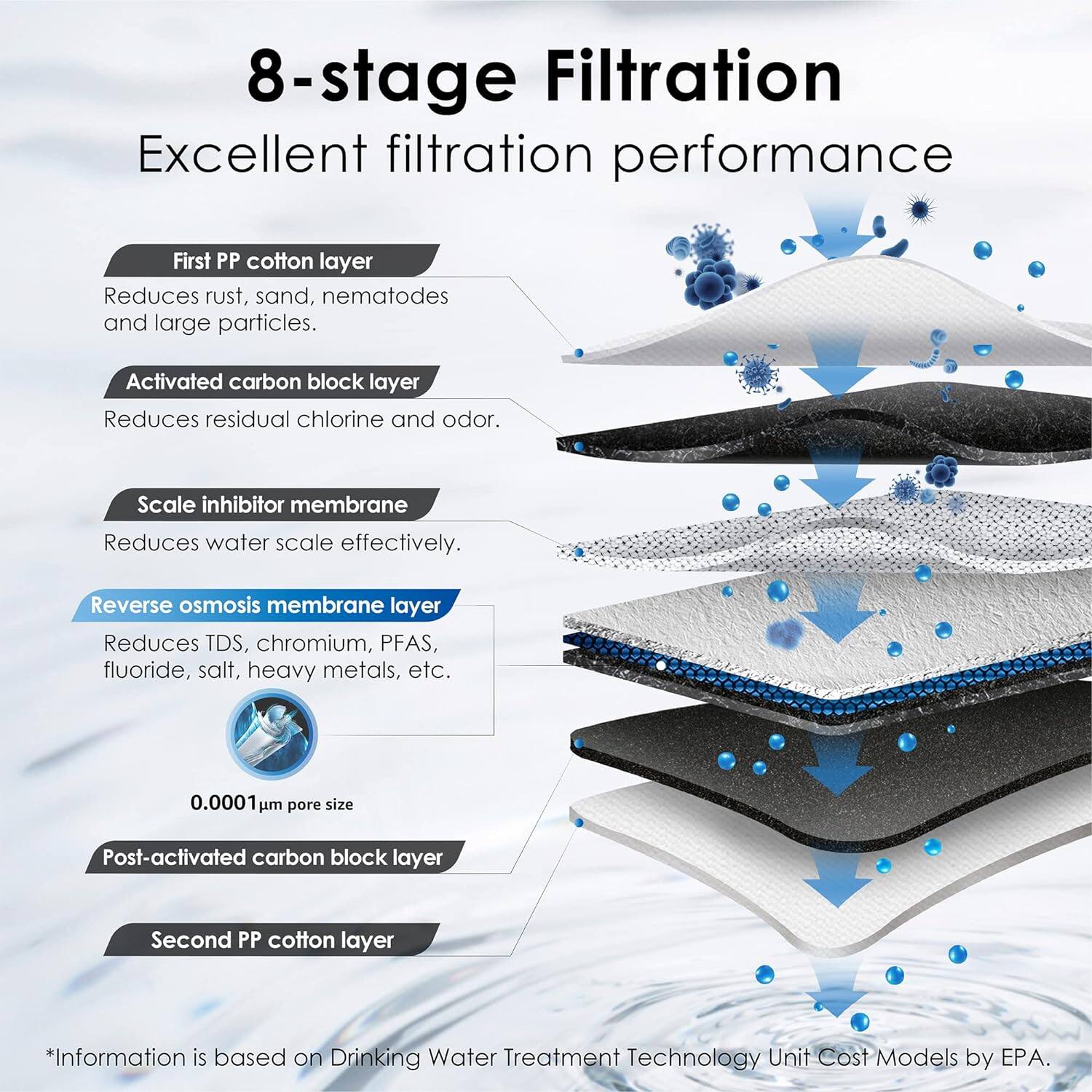 8-stage Filtration
Excellent filtration performance

First PP cotton layer
Reduces rust, sand, nematodes and large particles.

Activated carbon block layer
Reduces residual chlorine and odor.

Scale inhibitor membrane
Reduces water scale effectively.

Reverse osmosis membrane layer
Reduces TDS, chromium, PFAS, fluoride, salt, heavy metals, etc.

0.0001μm pore size

Post-activated carbon block layer

Second PP cotton layer

*Information is based on Drinking Water Treatment Technology Unit Cost Models by EPA.