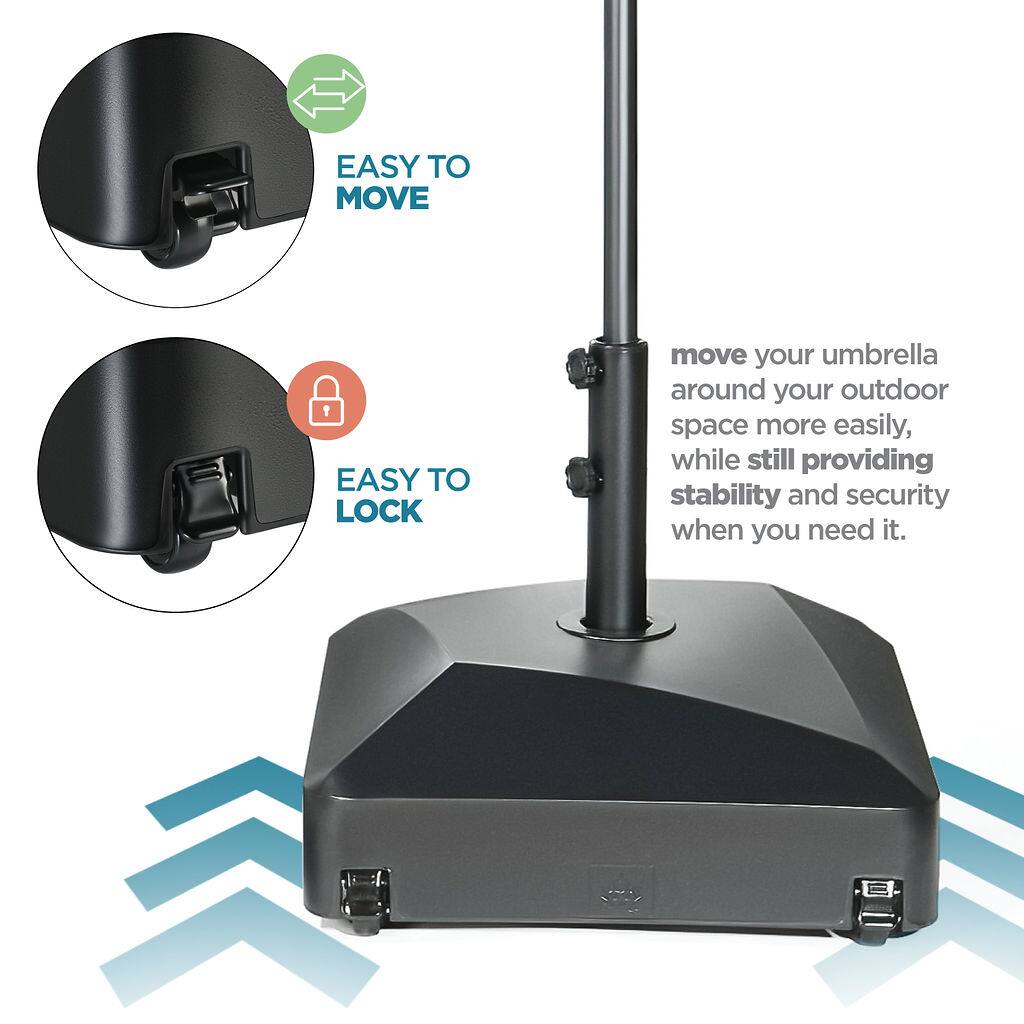 EASY TO MOVE

EASY TO LOCK

move your umbrella around your outdoor space more easily, while still providing stability and security when you need it.