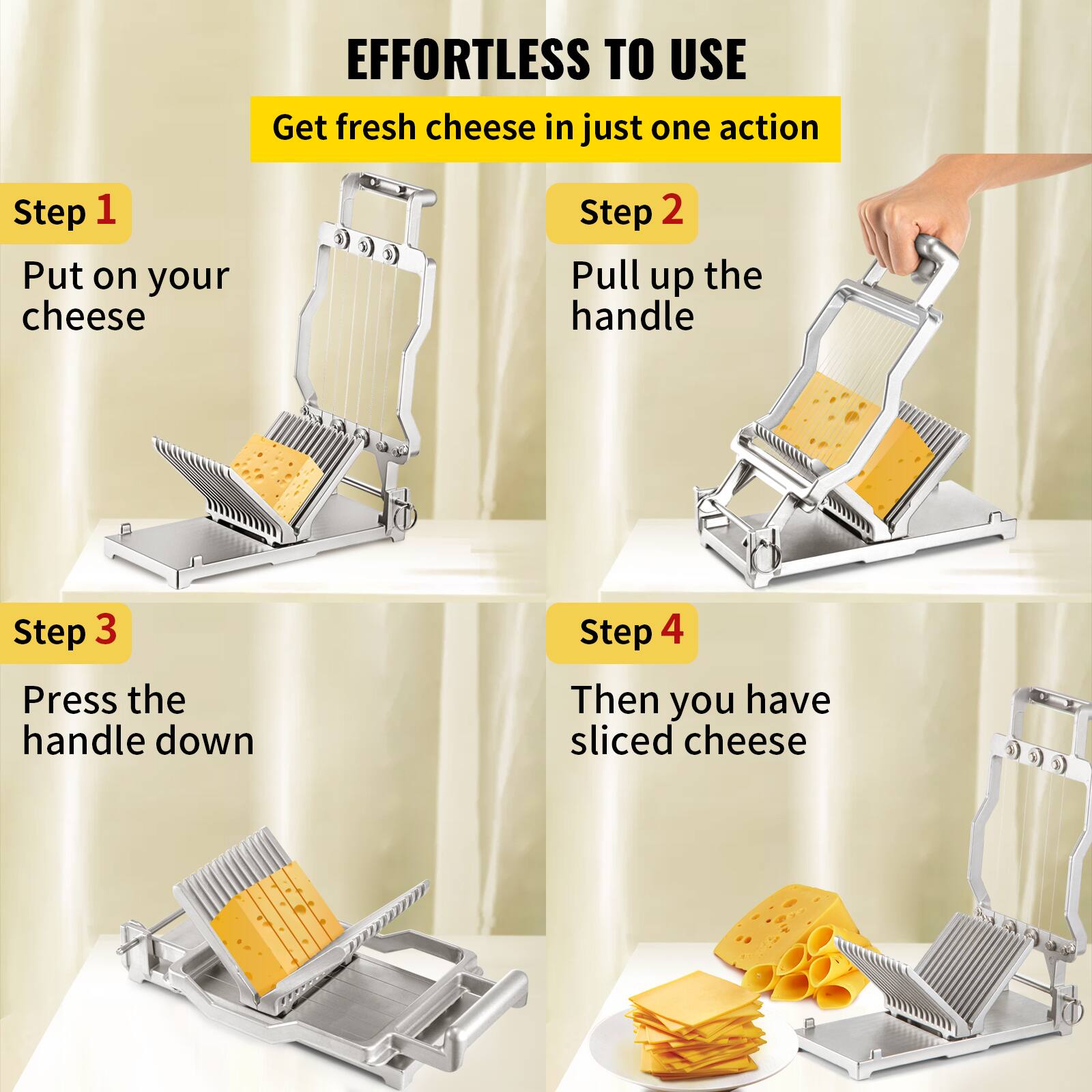 EFFORTLESS TO USE

Get fresh cheese in just one action

Step 1

Put on your cheese

Step 2

Pull up the handle

Step 3

Press the handle down

Step 4

Then you have sliced cheese