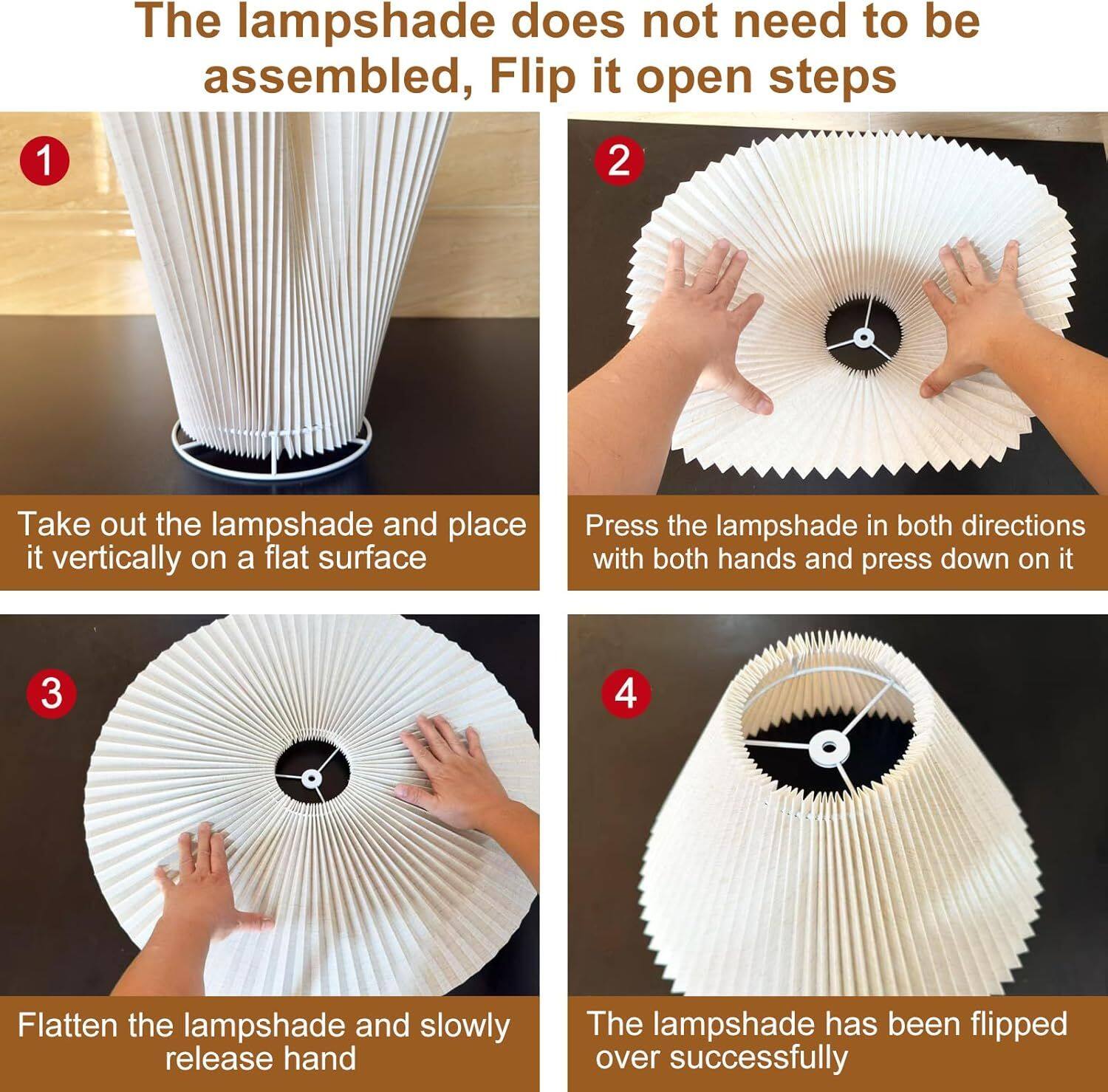 The lampshade does not need to be assembled, Flip it open steps

1

Take out the lampshade and place it vertically on a flat surface

2

Press the lampshade in both directions with both hands and press down on it

3

Flatten the lampshade and slowly release hand

4

The lampshade has been flipped over successfully