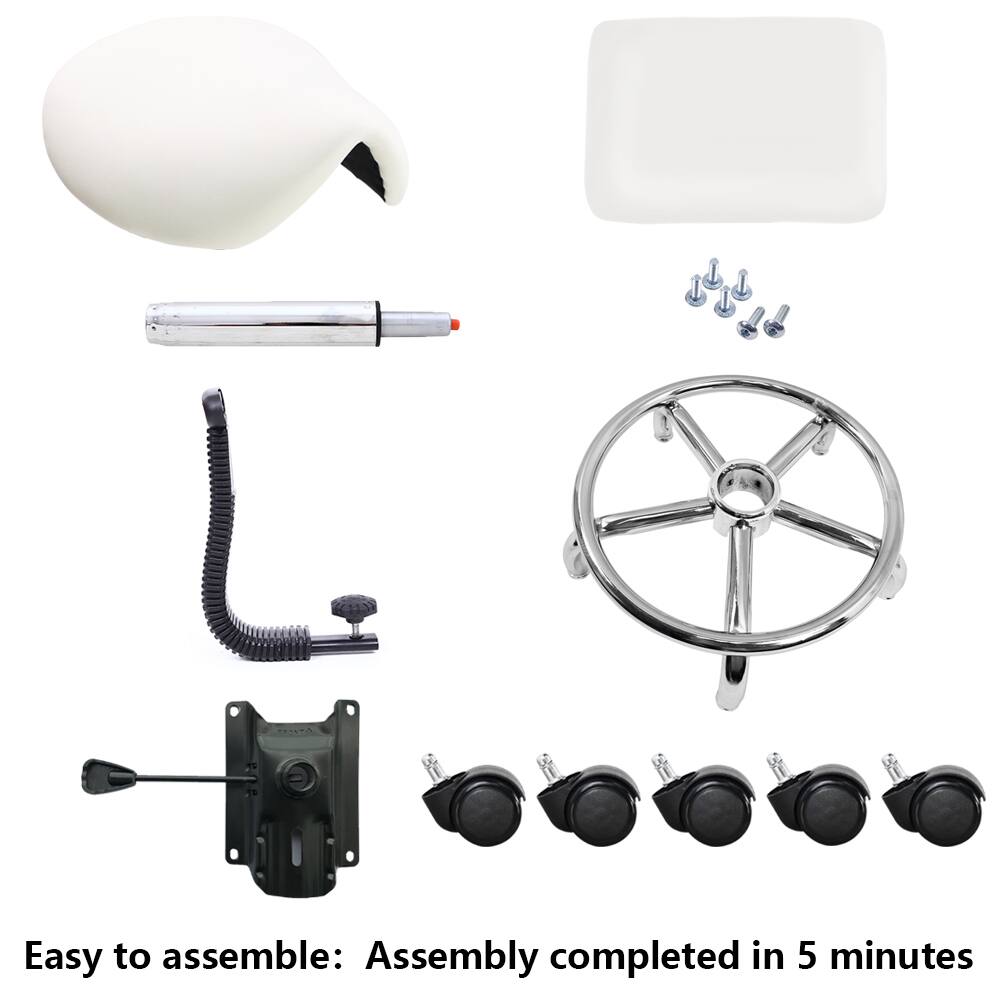 Easy to assemble:  Assembly completed in 5 minutes