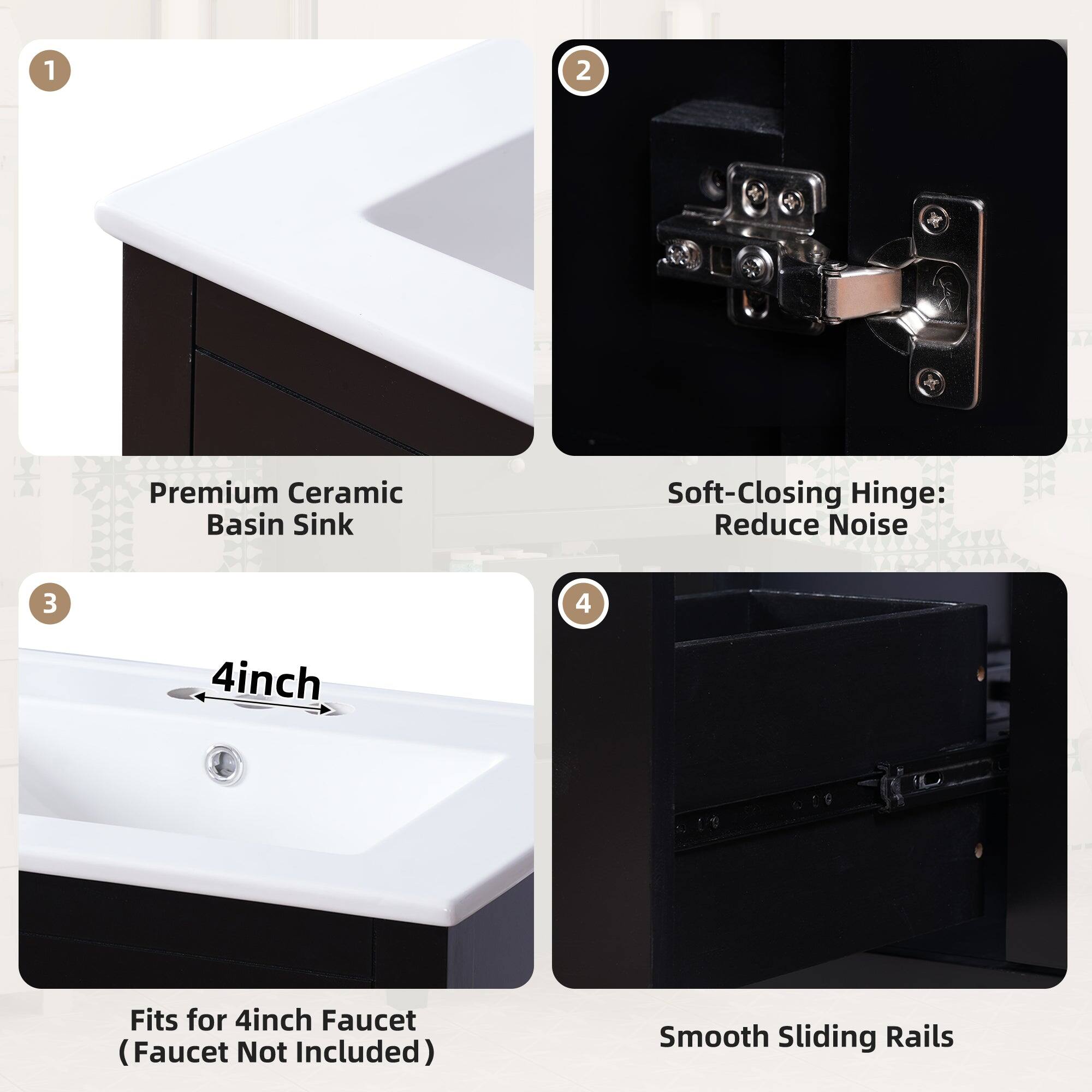 1

Premium Ceramic Basin Sink

2

Soft-Closing Hinge: Reduce Noise

3

4inch

Fits for 4inch Faucet (Faucet Not Included)

4

Smooth Sliding Rails