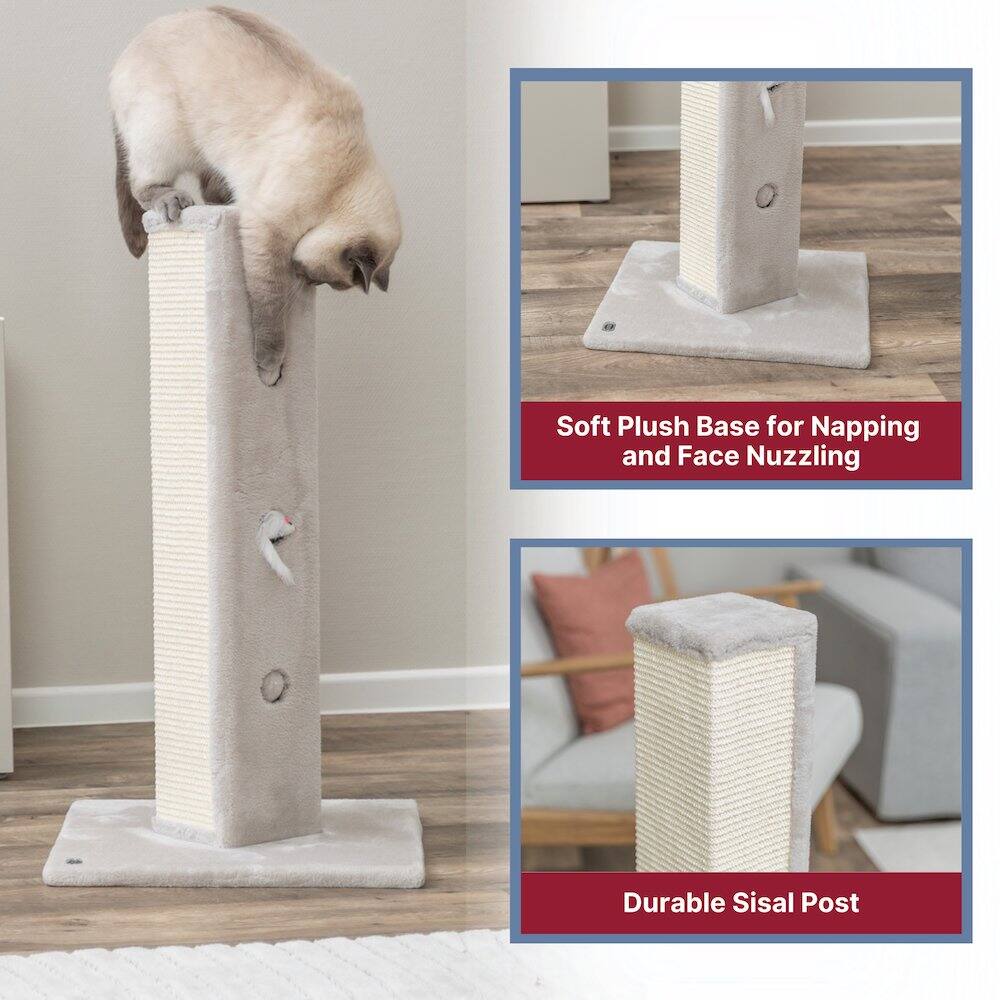 Soft Plush Base for Napping and Face Nuzzling

Durable Sisal Post