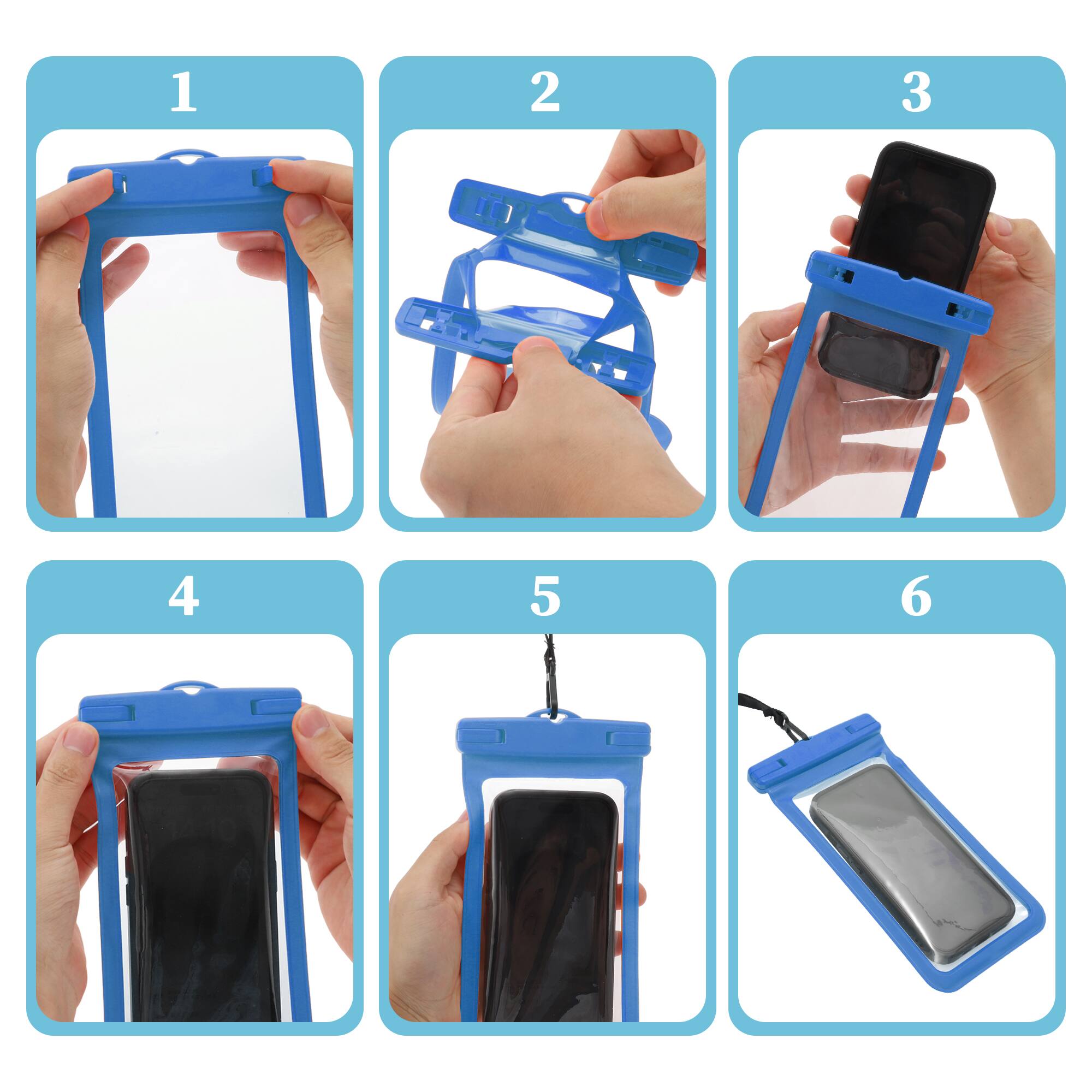 1

2

3

4

5

6