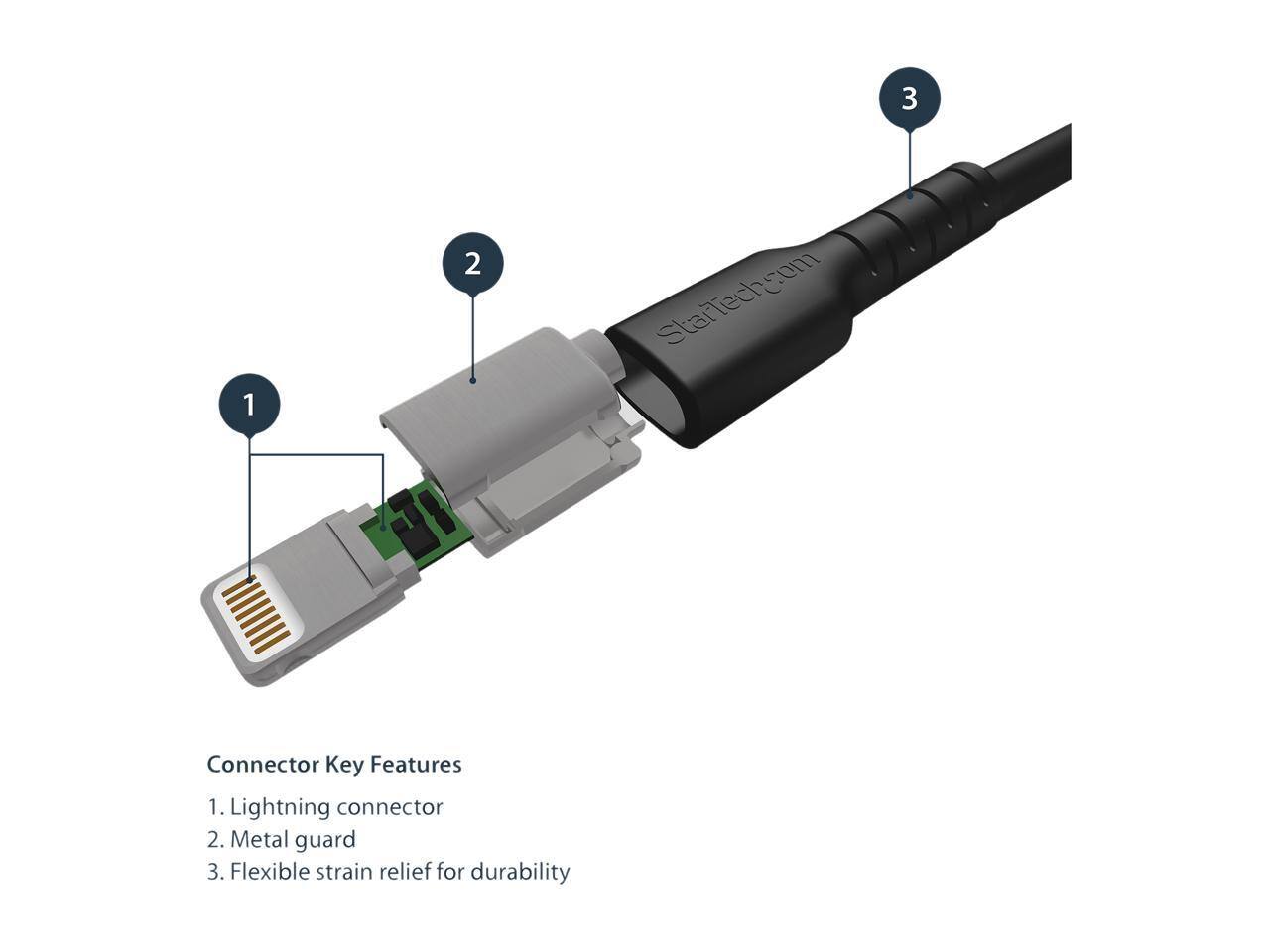 3

2

StarTech.com

1

Connector Key Features

1. Lightning connector
2. Metal guard
3. Flexible strain relief for durability