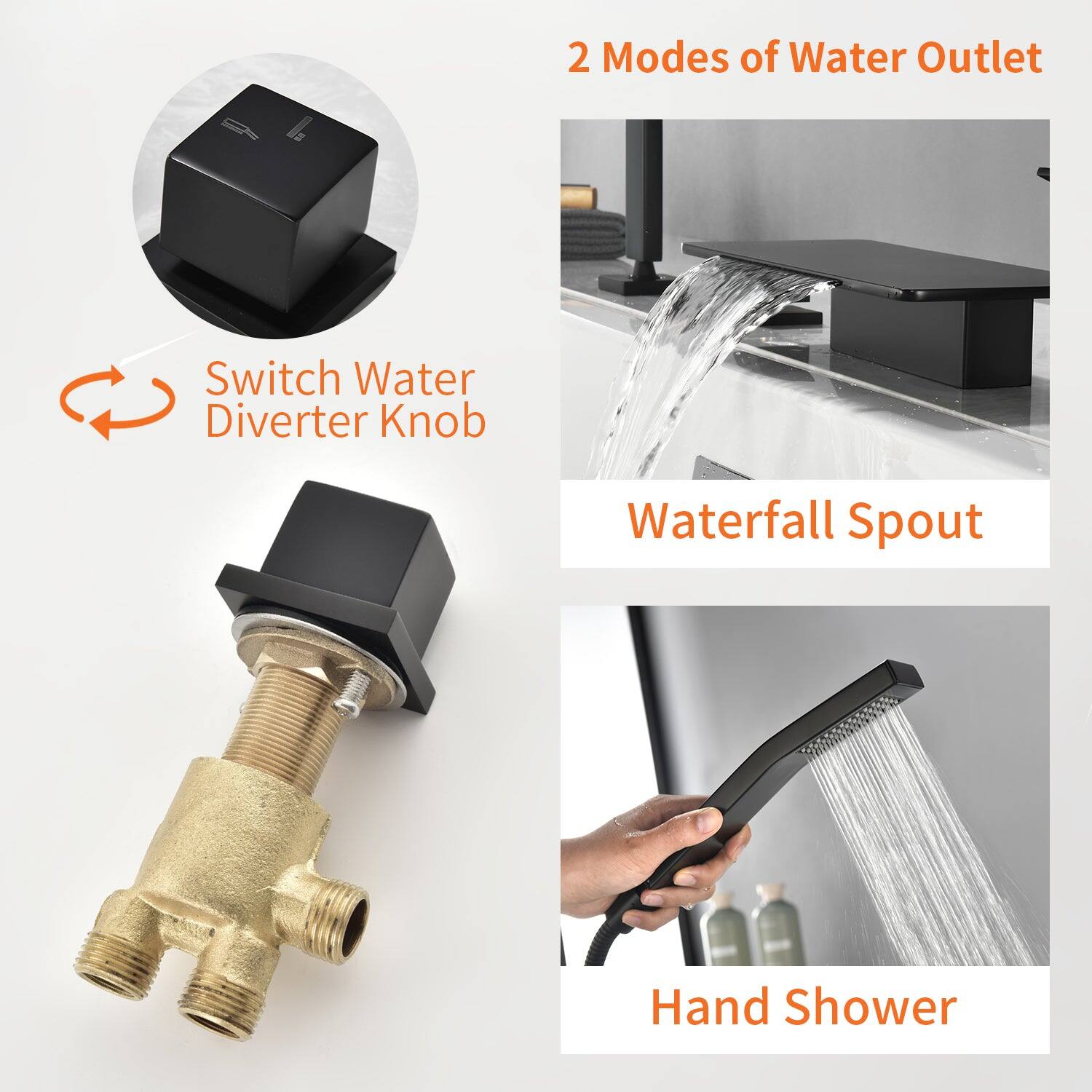 2 Modes of Water Outlet

Switch Water Diverter Knob

Waterfall Spout

Hand Shower