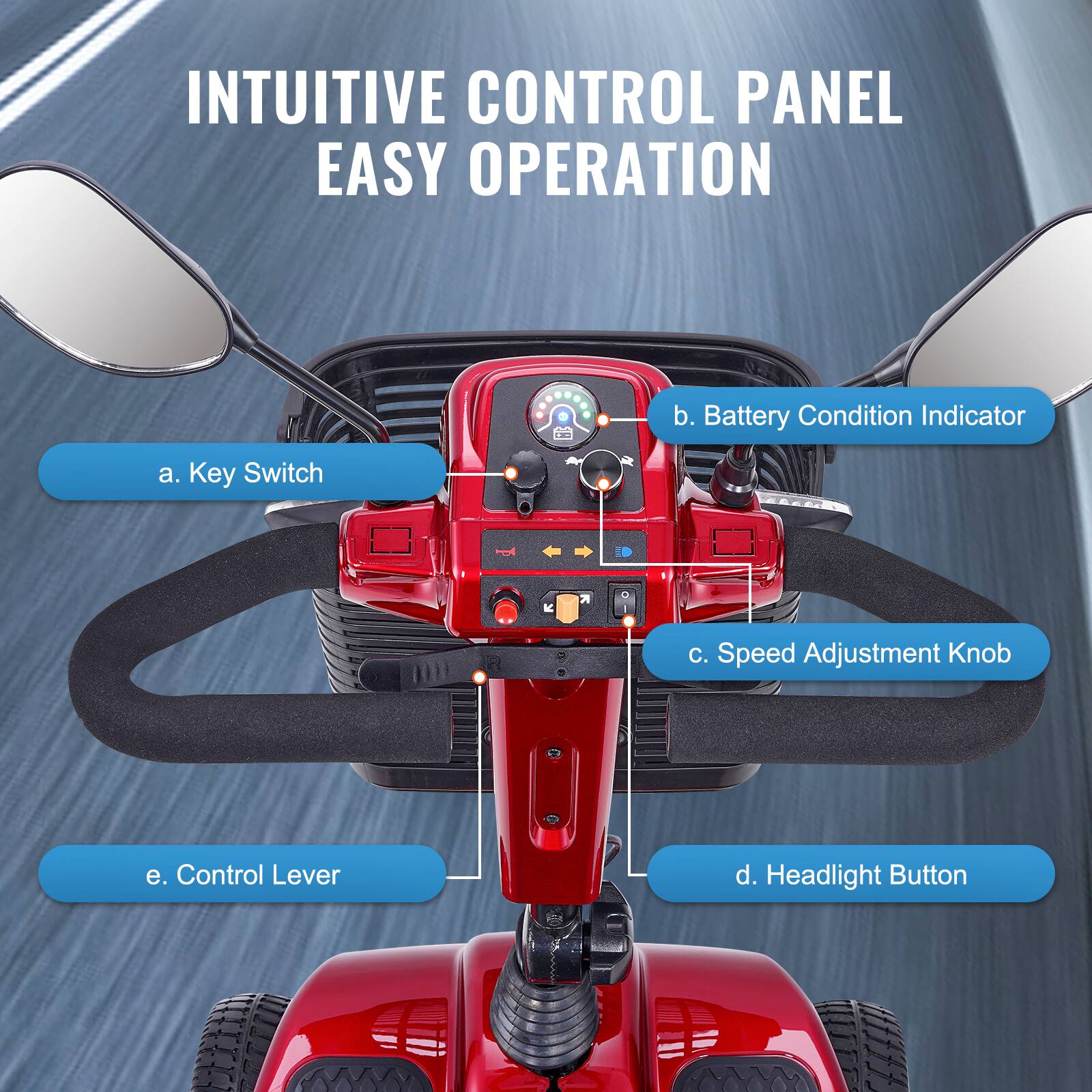 INTUITIVE CONTROL PANEL
EASY OPERATION

b. Battery Condition Indicator

a. Key Switch

c. Speed Adjustment Knob

e. Control Lever

d. Headlight Button