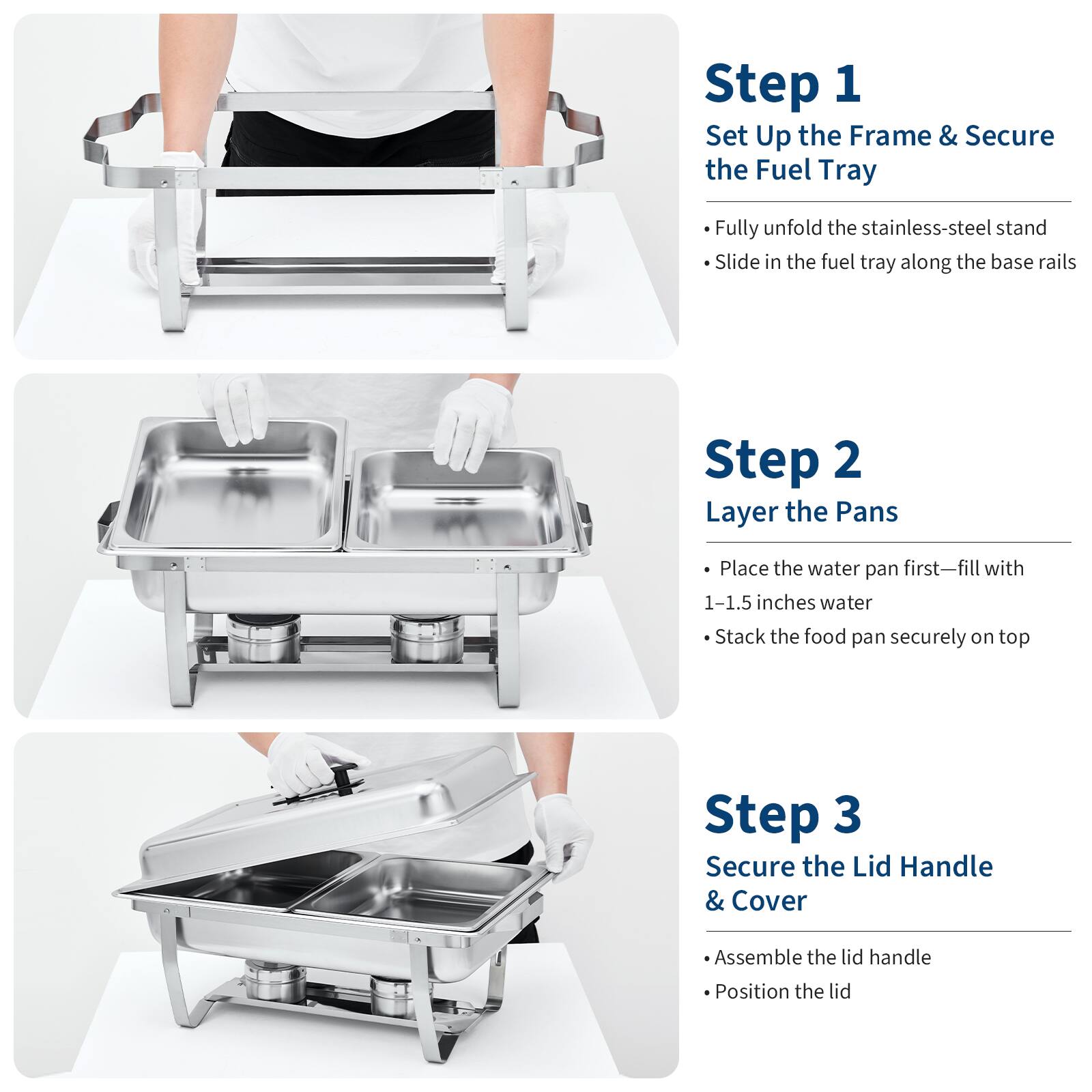 Step 1
Set Up the Frame & Secure the Fuel Tray

• Fully unfold the stainless-steel stand
• Slide in the fuel tray along the base rails

Step 2
Layer the Pans

• Place the water pan first—fill with 1–1.5 inches water
• Stack the food pan securely on top

Step 3
Secure the Lid Handle & Cover

• Assemble the lid handle
• Position the lid